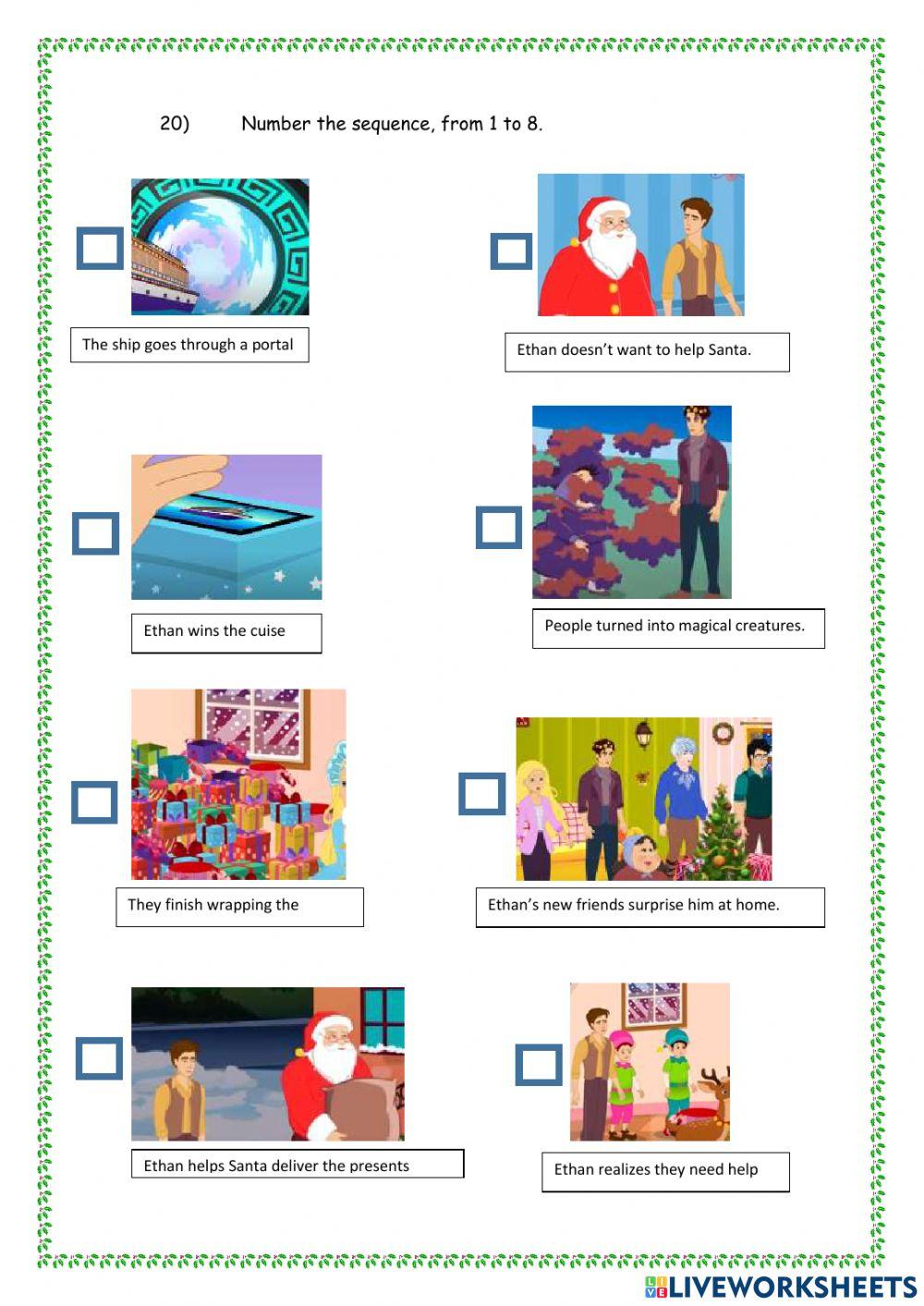 20) Number the sequence, from 1 to 8.

The ship goes through a portal

Ethan doesn't want to help Santa.

Ethan wins the cuise

People turned into magical creatures.

They finish wrapping the

Ethan's new friends surprise him at home.

Ethan helps Santa deliver the presents

Ethan realizes they need help

LIVEWORKSHEETS