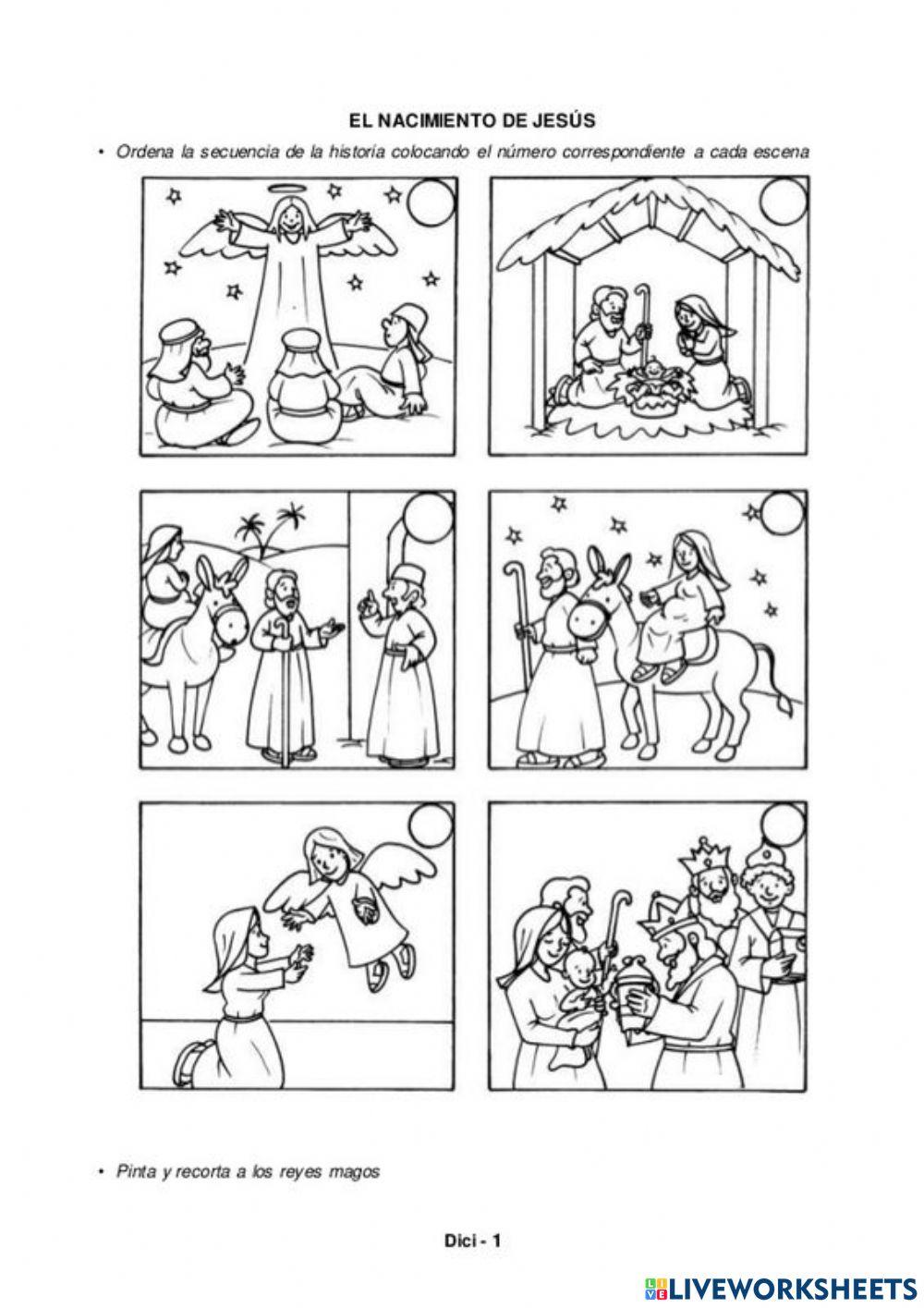 EL NACIMIENTO DE JESÚS

• Ordena la secuencia de la historia colocando el número correspondiente a cada escena

• Pinta y recorta a los reyes magos

Dici - 1

LIVEWORKSHEETS