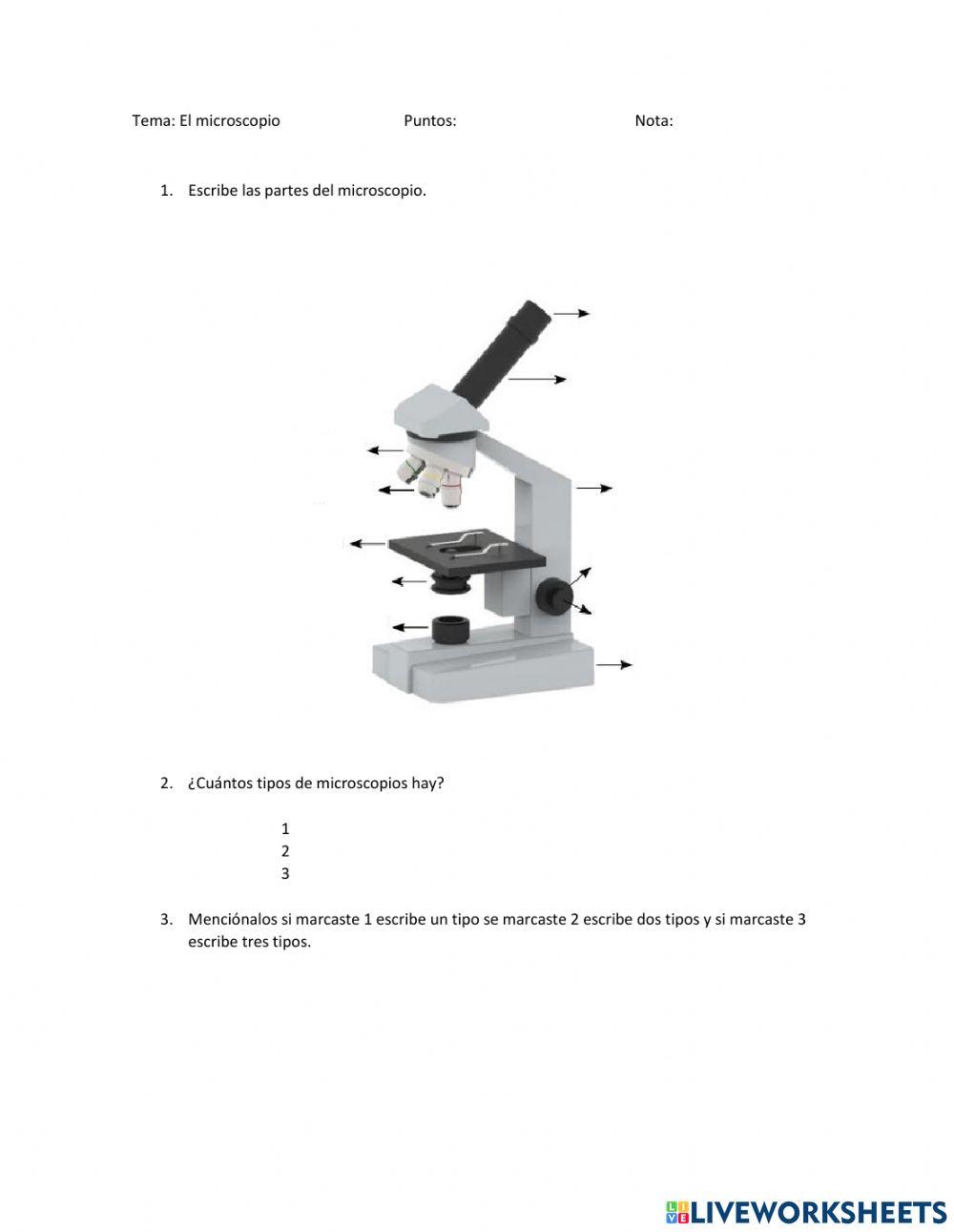 Tema: El microscopio Puntos: Nota:

1. Escribe las partes del microscopio.

2. ¿Cuántos tipos de microscopios hay?

1
2
3

3. Menciónalos si marcaste 1 escribe un tipo se marcaste 2 escribe dos tipos y si marcaste 3 escribe tres tipos.

LIVEWORKSHEETS