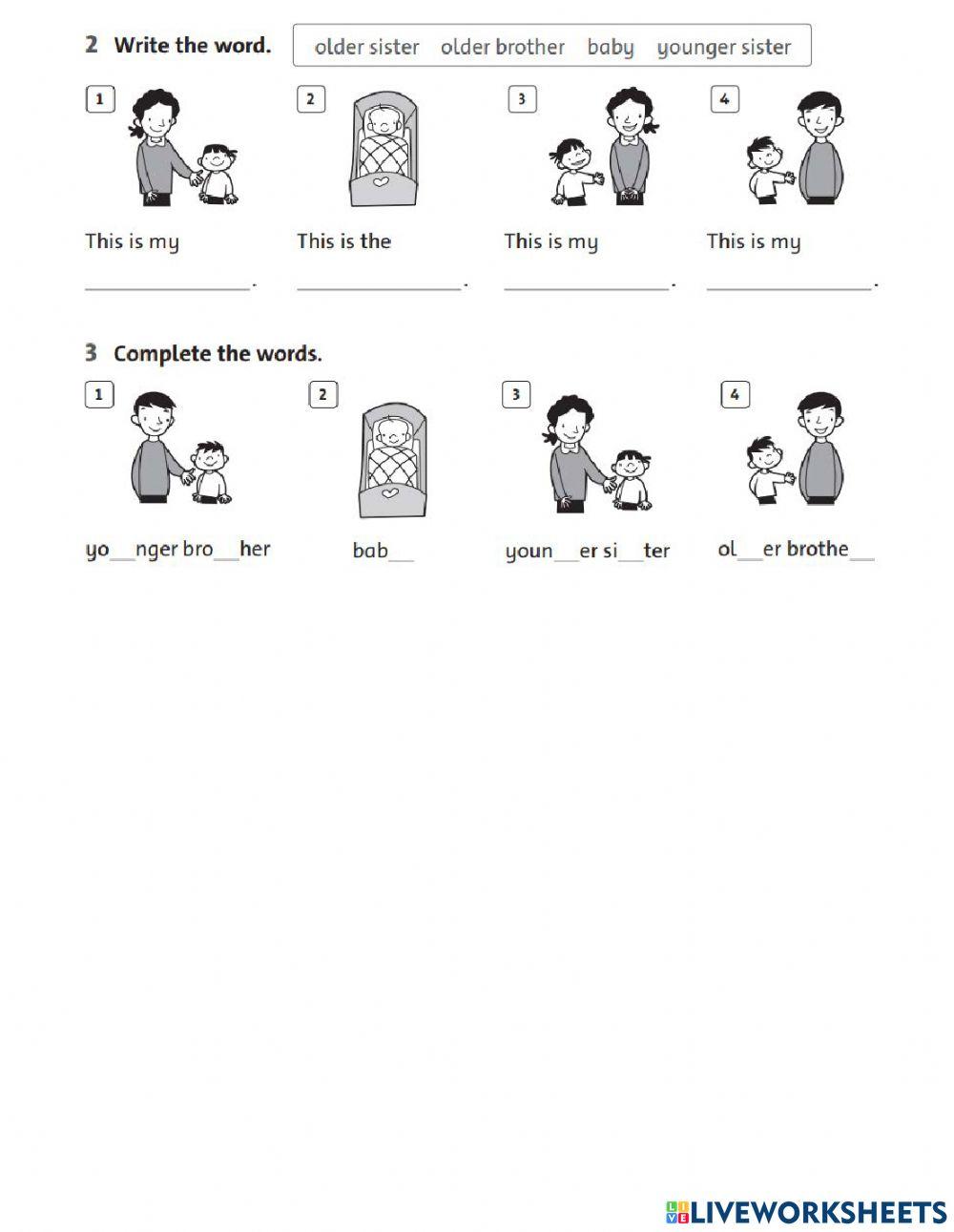 2 Write the word.

older sister older brother baby younger sister

1

This is my

________________.

2

This is the

________________.

3

This is my

________________.

4

This is my

________________.

3 Complete the words.

1

yo__nger bro__her

2

bab__

3

youn__er si__ter

4

ol__er brothe__

LIVEWORKSHEETS