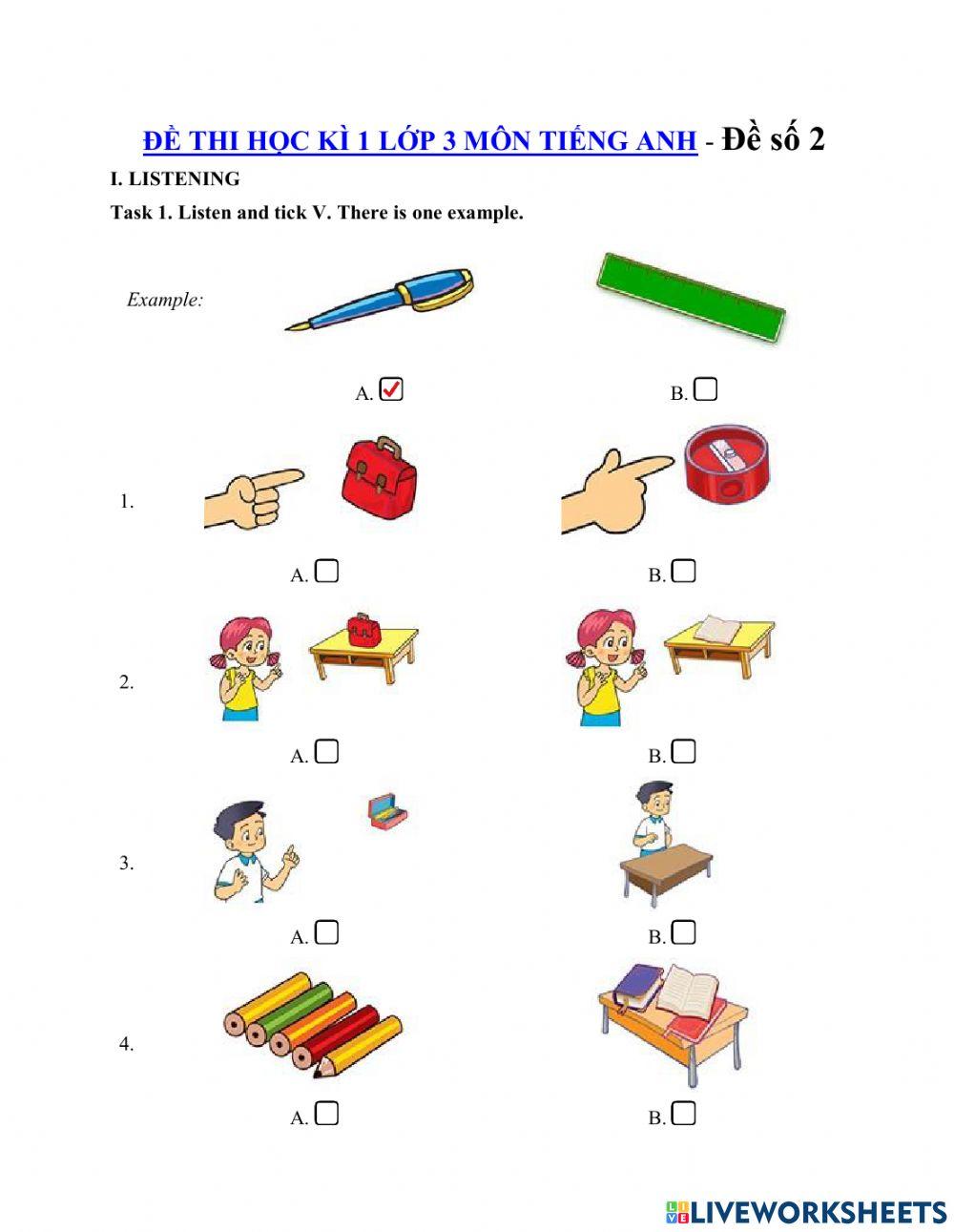 ĐỀ THI HỌC KÌ 1 LỚP 3 MÔN TIẾNG ANH - Đề số 2

I. LISTENING

Task 1. Listen and tick V. There is one example.

Example:

A. ☑ B. ☐

1.

A. ☐ B. ☐

2.

A. ☐ B. ☐

3.

A. ☐ B. ☐

4.

A. ☐ B. ☐

LIVEWORKSHEETS