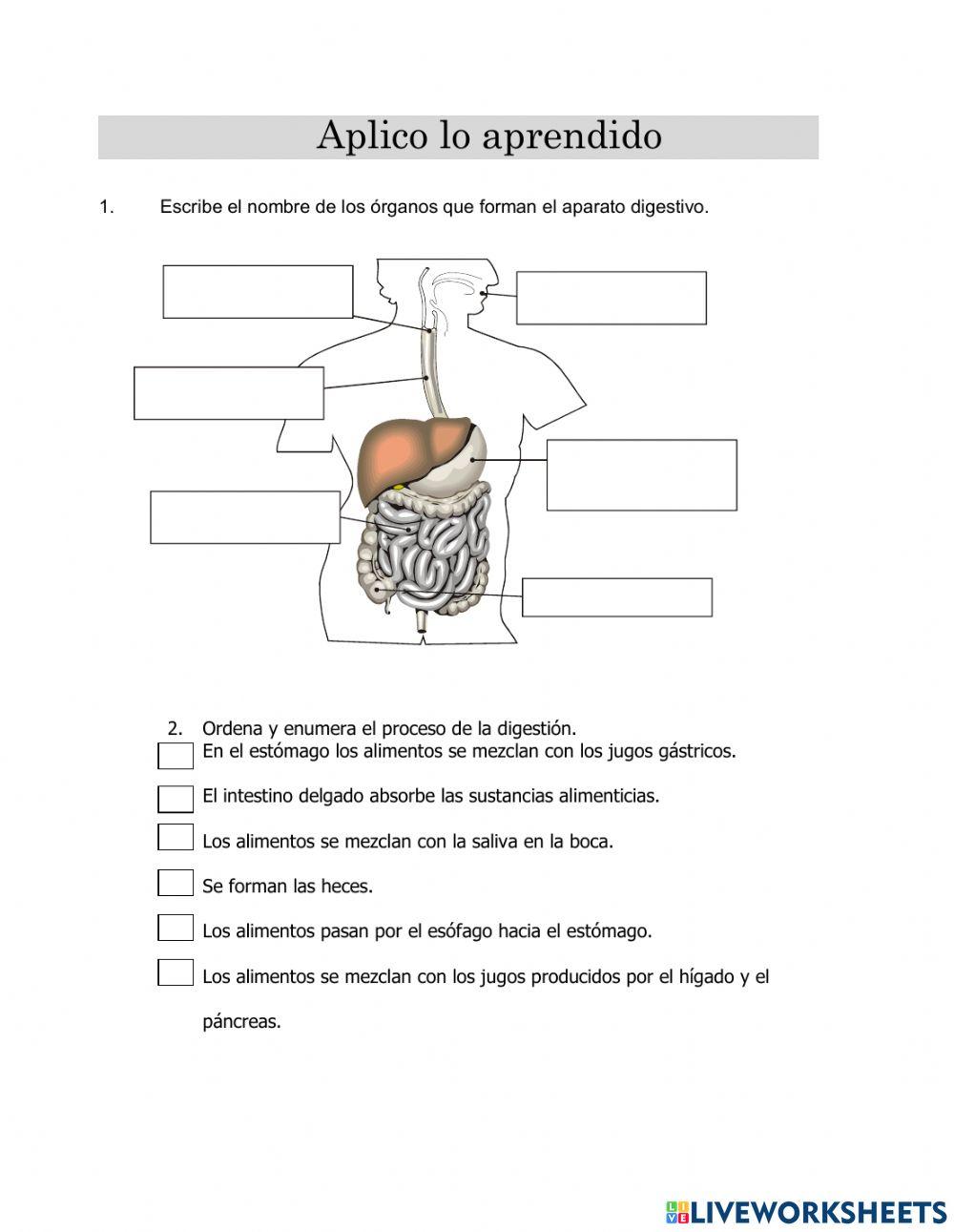 Aplico lo aprendido

1. Escribe el nombre de los órganos que forman el aparato digestivo.

2. Ordena y enumera el proceso de la digestión.

En el estómago los alimentos se mezclan con los jugos gástricos.

El intestino delgado absorbe las sustancias alimenticias.

Los alimentos se mezclan con la saliva en la boca.

Se forman las heces.

Los alimentos pasan por el esófago hacia el estómago.

Los alimentos se mezclan con los jugos producidos por el hígado y el páncreas.

LIVEWORKSHEETS