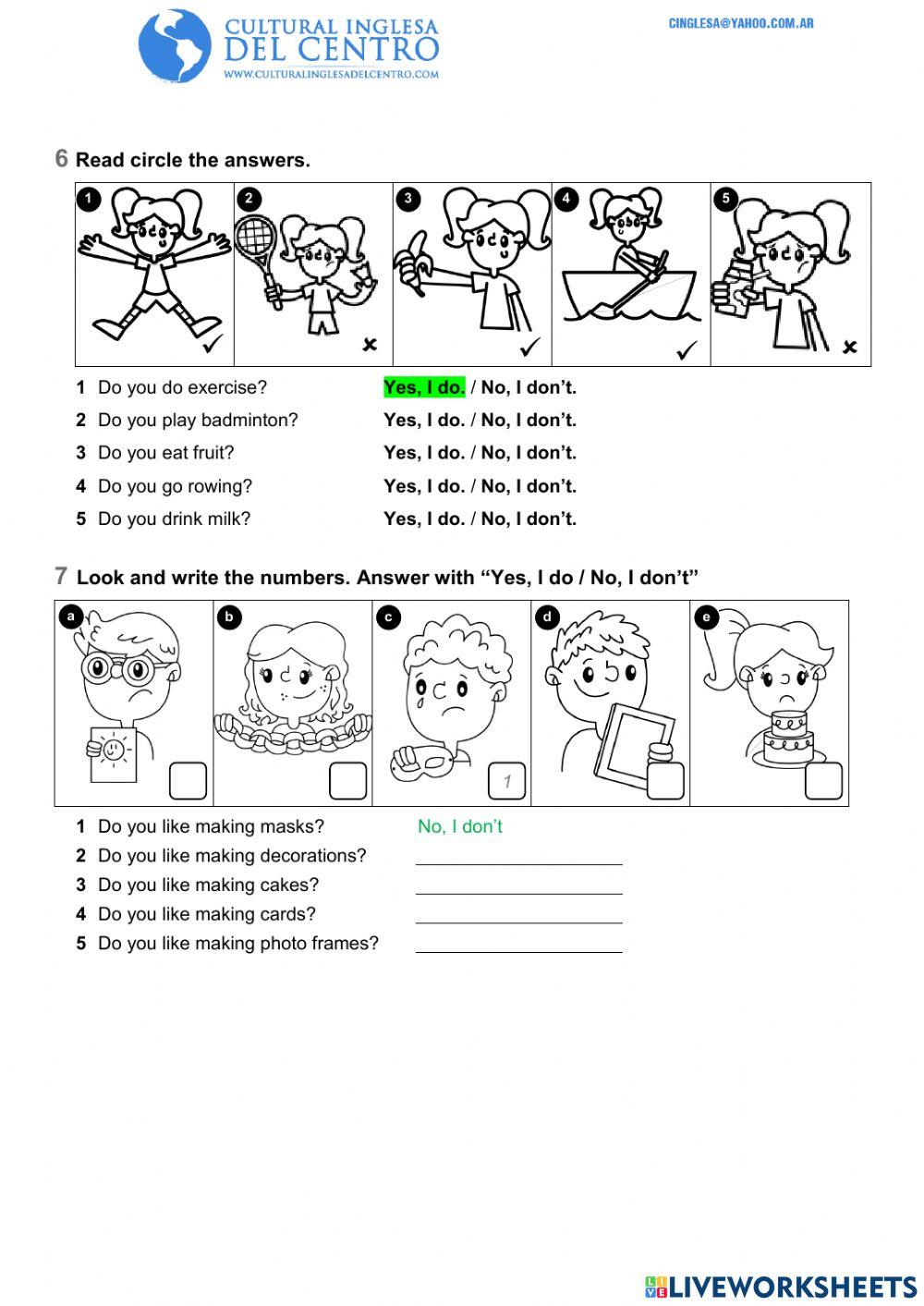 CULTURAL INGLESA DEL CENTRO
WWW.CULTURALINGLESADELCENTRO.COM

CINGLESA@YAHOO.COM.AR

6 Read circle the answers.

1 2 3 4 5

1 Do you do exercise? Yes, I do. / No, I don't.
2 Do you play badminton? Yes, I do. / No, I don't.
3 Do you eat fruit? Yes, I do. / No, I don't.
4 Do you go rowing? Yes, I do. / No, I don't.
5 Do you drink milk? Yes, I do. / No, I don't.

7 Look and write the numbers. Answer with "Yes, I do / No, I don't"

a b c d e

1

1 Do you like making masks? No, I don't
2 Do you like making decorations?
3 Do you like making cakes?
4 Do you like making cards?
5 Do you like making photo frames?

LIVEWORKSHEETS