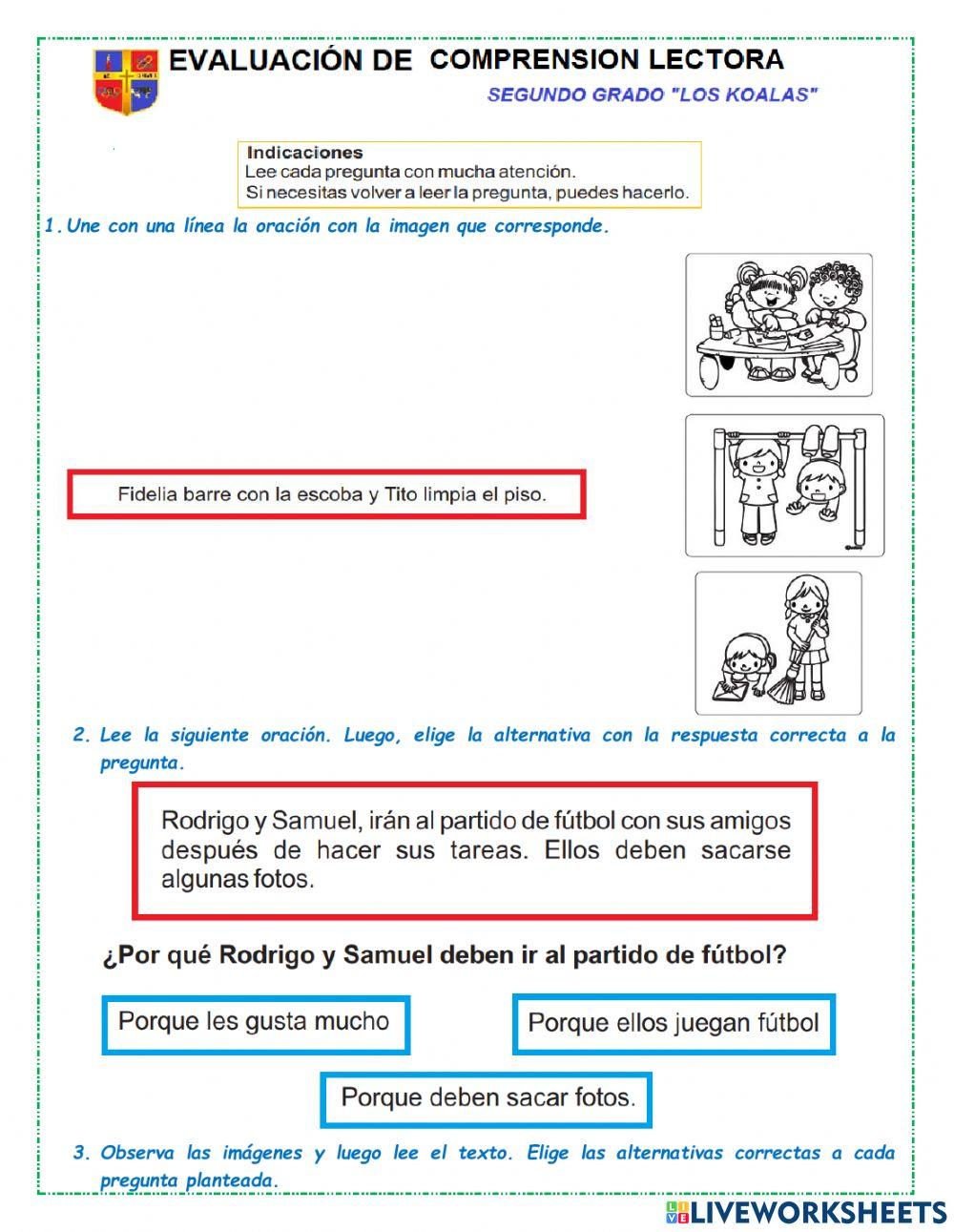 EVALUACIÓN DE COMPRENSION LECTORA

SEGUNDO GRADO "LOS KOALAS"

Indicaciones
Lee cada pregunta con mucha atención.
Si necesitas volver a leer la pregunta, puedes hacerlo.

1. Une con una línea la oración con la imagen que corresponde.

Fidelia barre con la escoba y Tito limpia el piso.

2. Lee la siguiente oración. Luego, elige la alternativa con la respuesta correcta a la pregunta.

Rodrigo y Samuel, irán al partido de fútbol con sus amigos después de hacer sus tareas. Ellos deben sacarse algunas fotos.

¿Por qué Rodrigo y Samuel deben ir al partido de fútbol?

Porque les gusta mucho

Porque ellos juegan fútbol

Porque deben sacar fotos.

3. Observa las imágenes y luego lee el texto. Elige las alternativas correctas a cada pregunta planteada.

LIVEWORKSHEETS