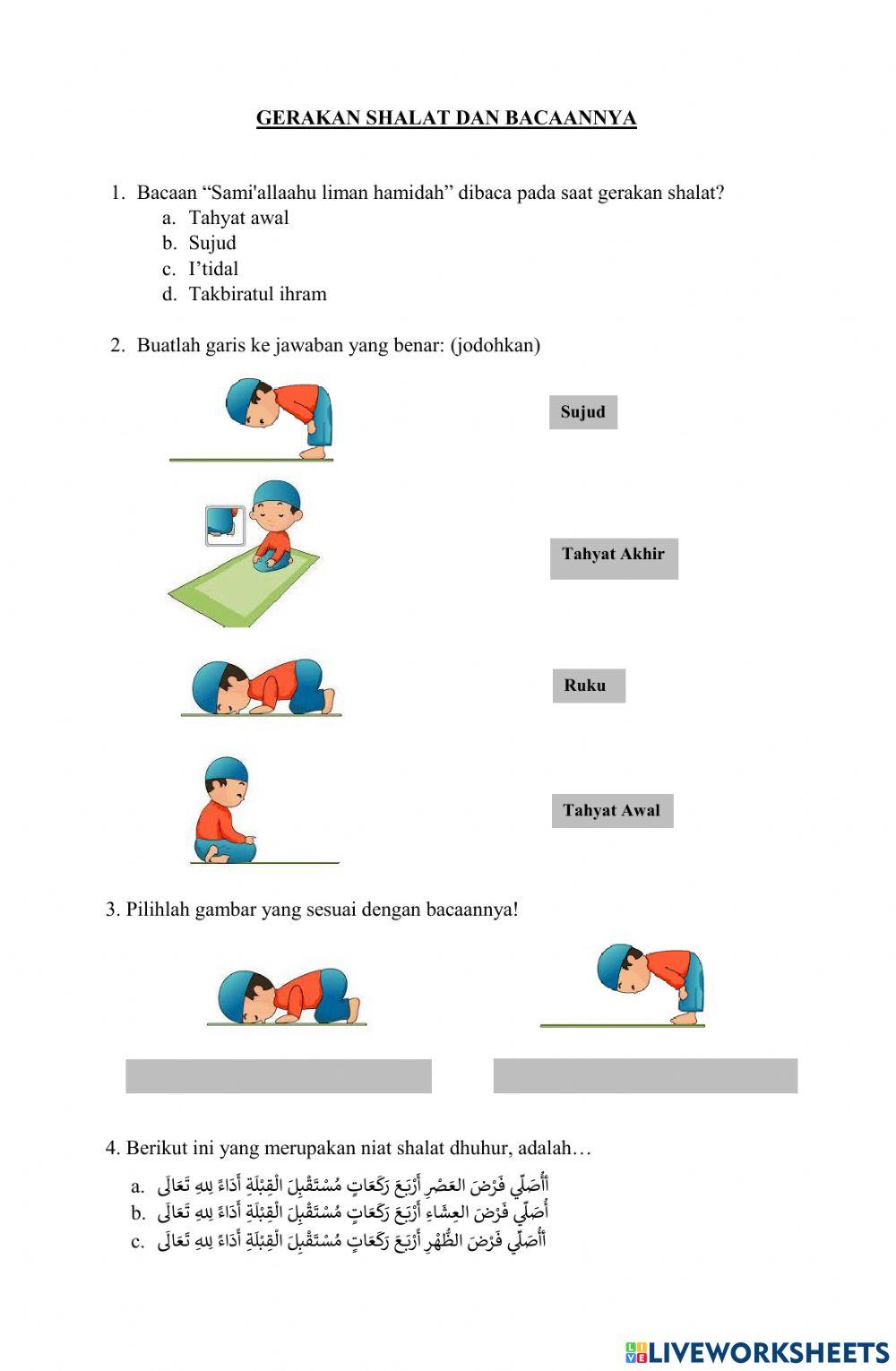 GERAKAN SHALAT DAN BACAANNYA

1. Bacaan “Sami'allaahu liman hamidah” dibaca pada saat gerakan shalat?
a. Tahyat awal
b. Sujud
c. I’tidal
d. Takbiratul ihram

2. Buatlah garis ke jawaban yang benar: (jodohkan)

Sujud

Tahyat Akhir

Ruku

Tahyat Awal

3. Pilihlah gambar yang sesuai dengan bacaannya!

4. Berikut ini yang merupakan niat shalat dhuhur, adalah…
a. أأُصَلِّي فَرْضَ العَصْرِ أَرْبَعَ رَكَعَاتٍ مُسْتَقْبِلَ الْقِبْلَةِ أَدَاءً لِلهِ تَعَالَى
b. أُصَلِّي فَرْضَ العِشَاءِ أَرْبَعَ رَكَعَاتٍ مُسْتَقْبِلَ الْقِبْلَةِ أَدَاءً لِلهِ تَعَالَى
c. أأُصَلِّي فَرْضَ الظُّهْرِ أَرْبَعَ رَكَعَاتٍ مُسْتَقْبِلَ الْقِبْلَةِ أَدَاءً لِلهِ تَعَالَى

LIVEWORKSHEETS