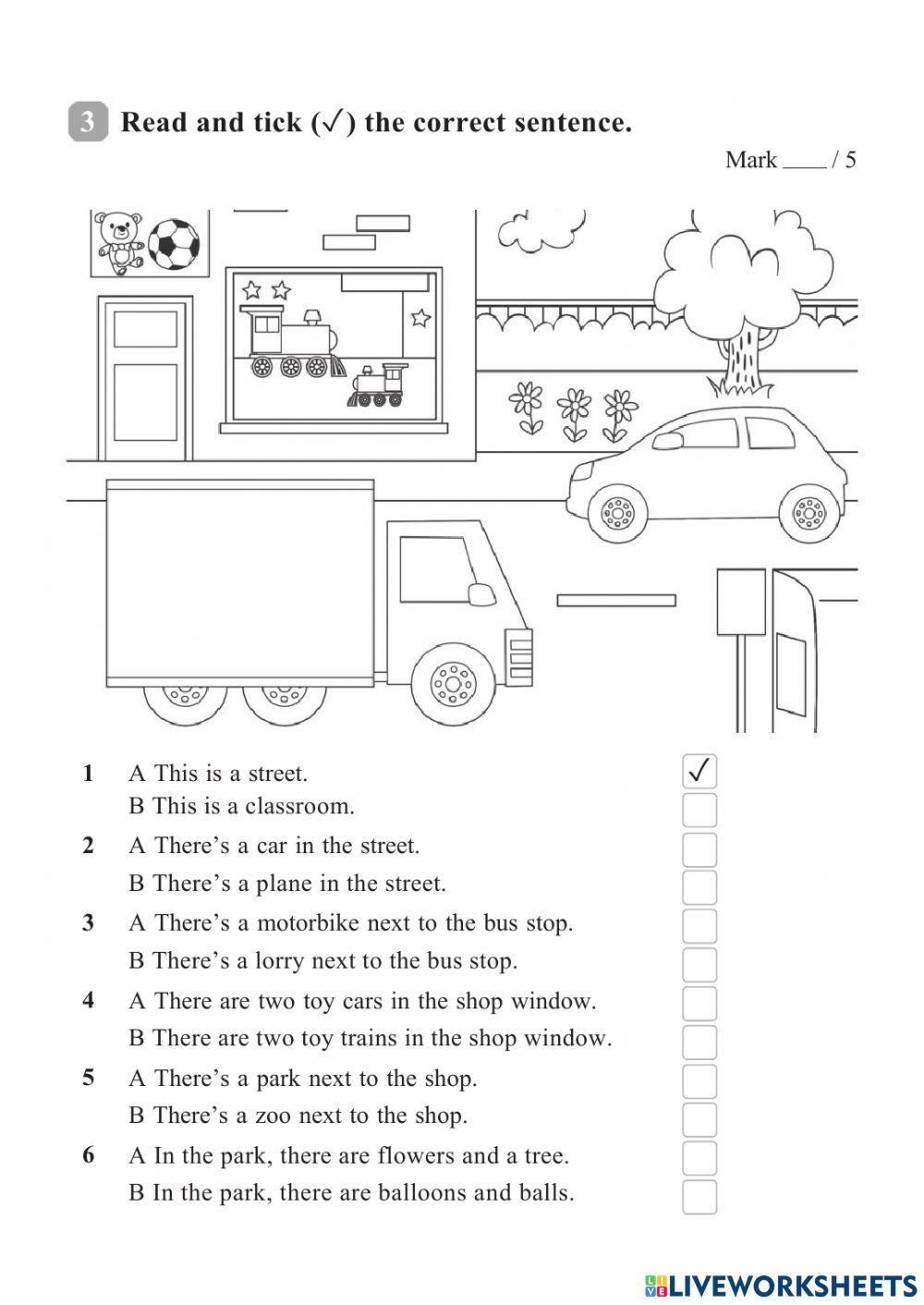 3 Read and tick (✓) the correct sentence.

Mark ____ / 5

1 A This is a street. ✓
B This is a classroom.

2 A There’s a car in the street.
B There’s a plane in the street.

3 A There’s a motorbike next to the bus stop.
B There’s a lorry next to the bus stop.

4 A There are two toy cars in the shop window.
B There are two toy trains in the shop window.

5 A There’s a park next to the shop.
B There’s a zoo next to the shop.

6 A In the park, there are flowers and a tree.
B In the park, there are balloons and balls.

LIVEWORKSHEETS