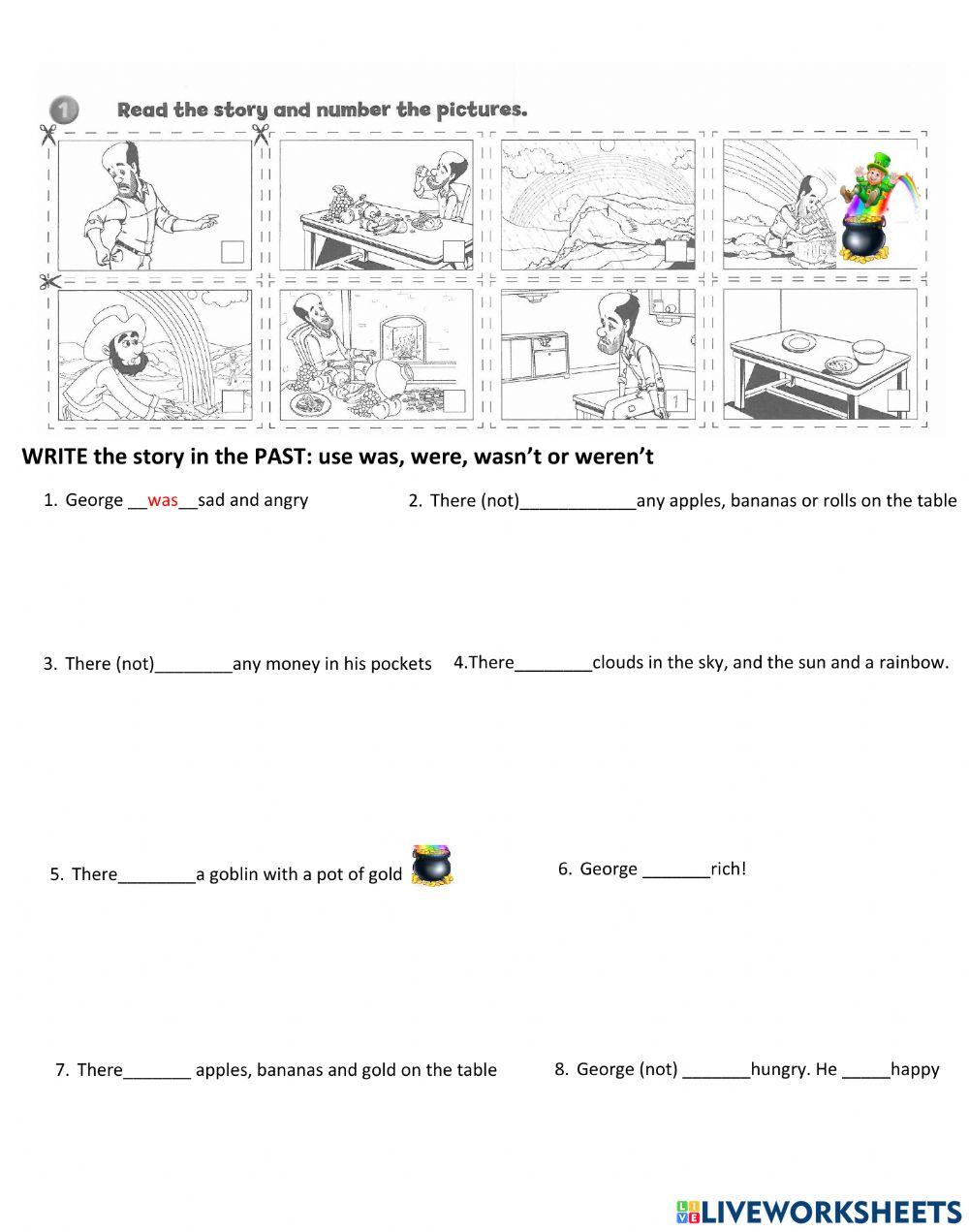 1 Read the story and number the pictures.

1

WRITE the story in the PAST: use was, were, wasn't or weren't

1. George __was__sad and angry

2. There (not)____________any apples, bananas or rolls on the table

3. There (not)________any money in his pockets

4.There________clouds in the sky, and the sun and a rainbow.

5. There________a goblin with a pot of gold

6. George _______rich!

7. There_______ apples, bananas and gold on the table

8. George (not) _______hungry. He _____happy

LIVEWORKSHEETS