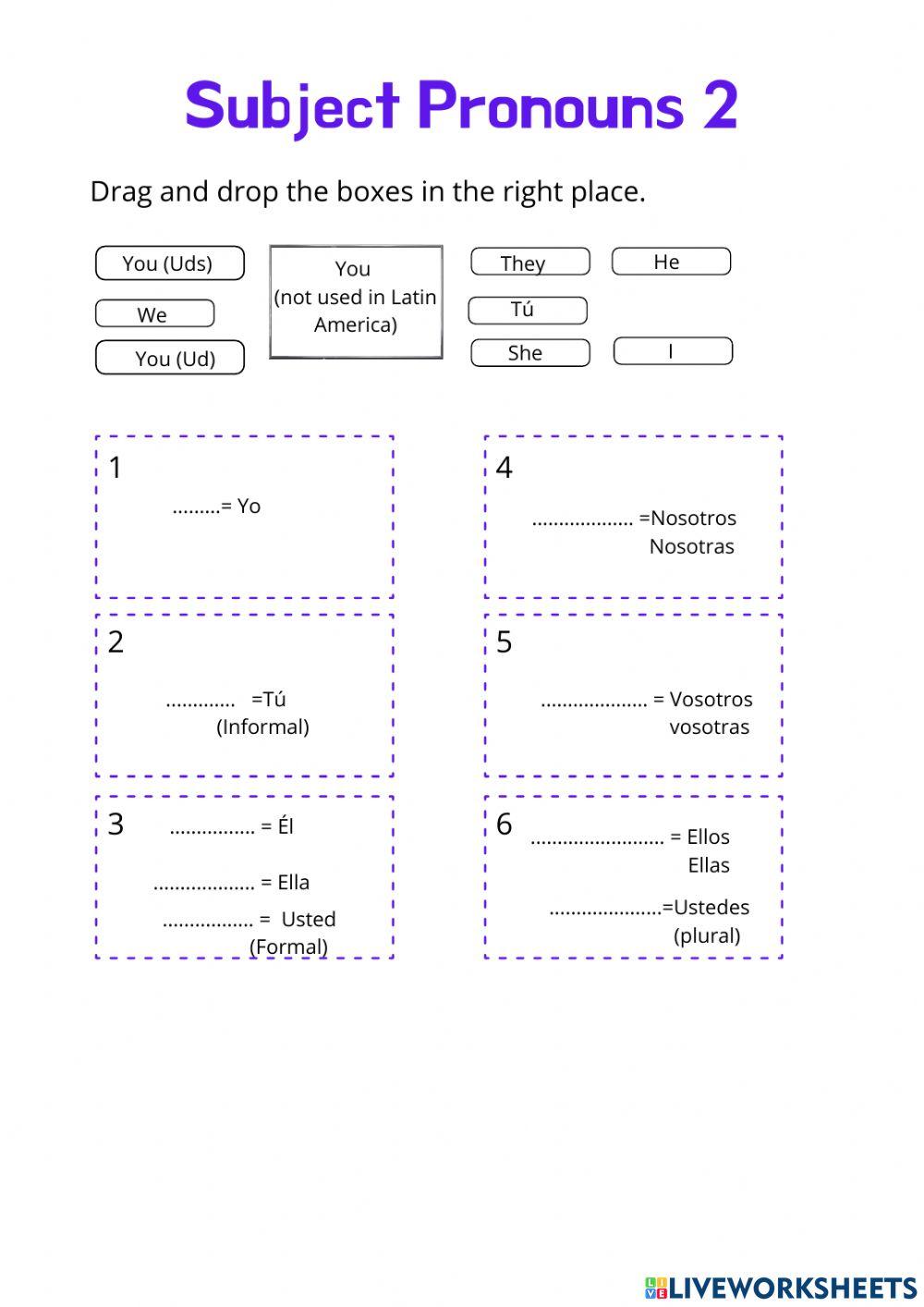 Subject Pronouns 2

Drag and drop the boxes in the right place.

You (Uds)

We

You (Ud)

You (not used in Latin America)

They

Tú

She

He

I

1
.........= Yo

2
............. =Tú (Informal)

3
................ = Él
................... = Ella
................. = Usted (Formal)

4
................... =Nosotros Nosotras

5
.................... = Vosotros vosotras

6
......................... = Ellos Ellas
.....................=Ustedes (plural)

LIVEWORKSHEETS