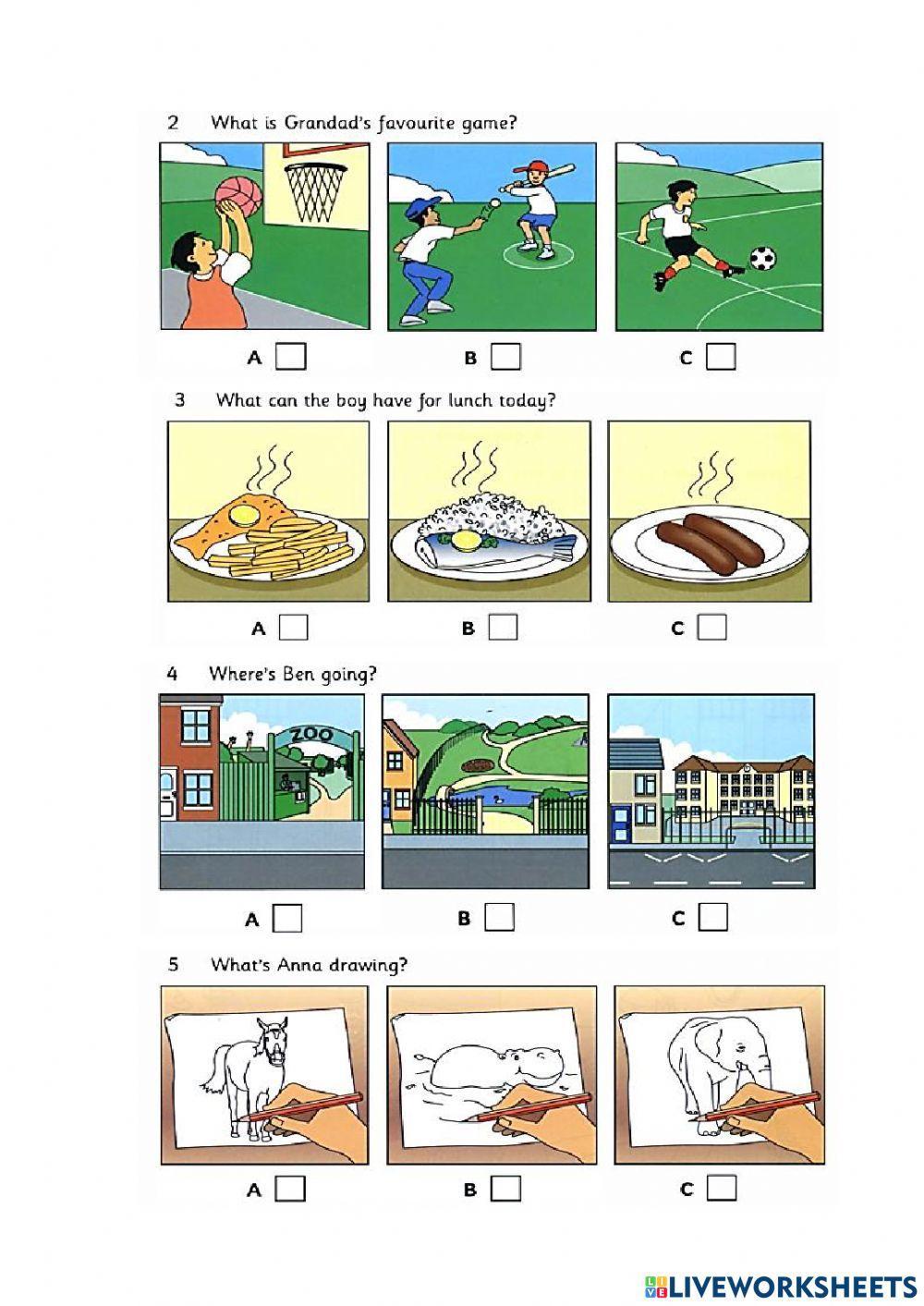 2 What is Grandad's favourite game?

A B C

3 What can the boy have for lunch today?

A B C

4 Where's Ben going?

ZOO

A B C

5 What's Anna drawing?

A B C

LIVEWORKSHEETS