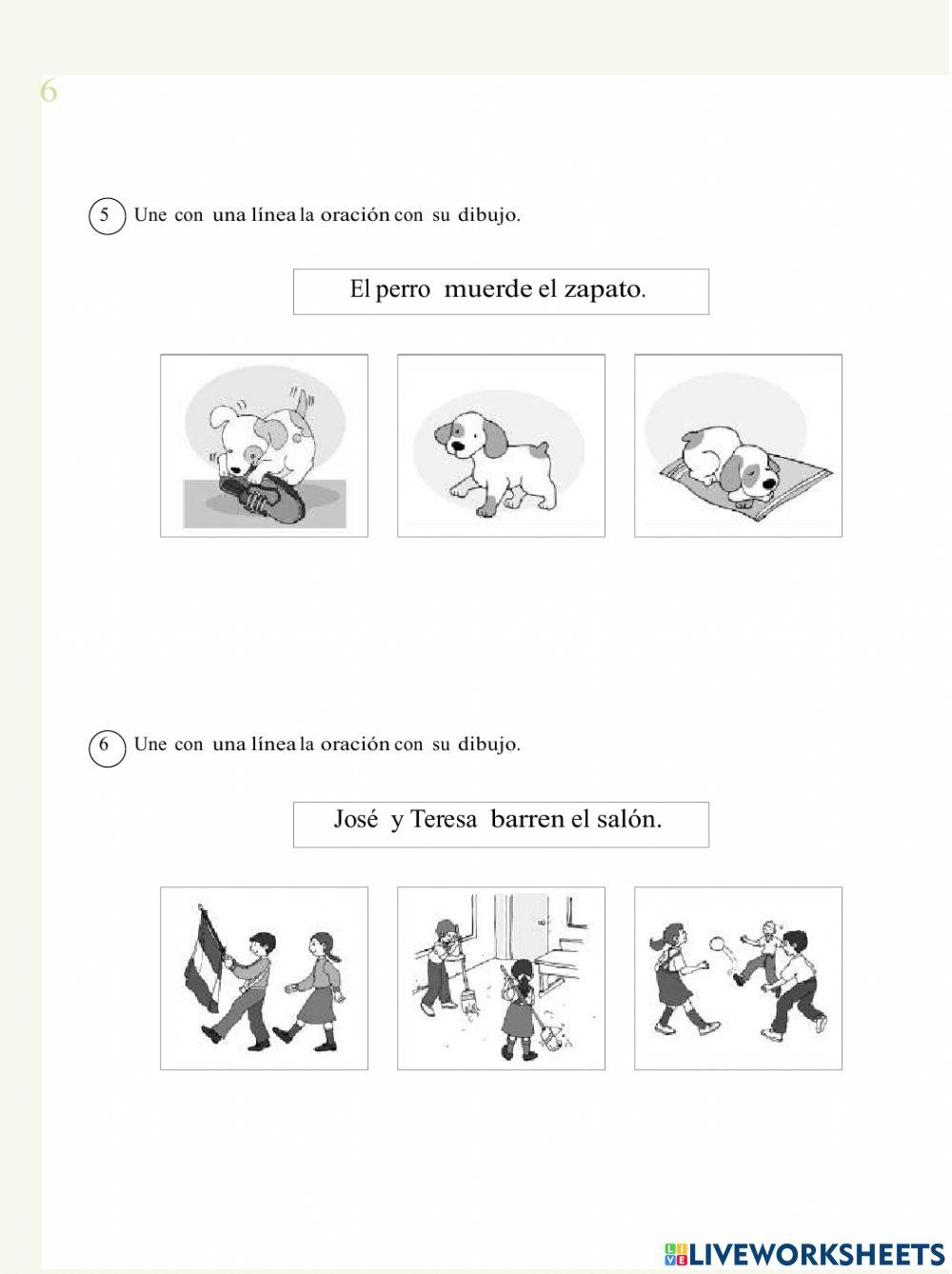 6

5 Une con una línea la oración con su dibujo.

El perro muerde el zapato.

6 Une con una línea la oración con su dibujo.

José y Teresa barren el salón.

LIVEWORKSHEETS