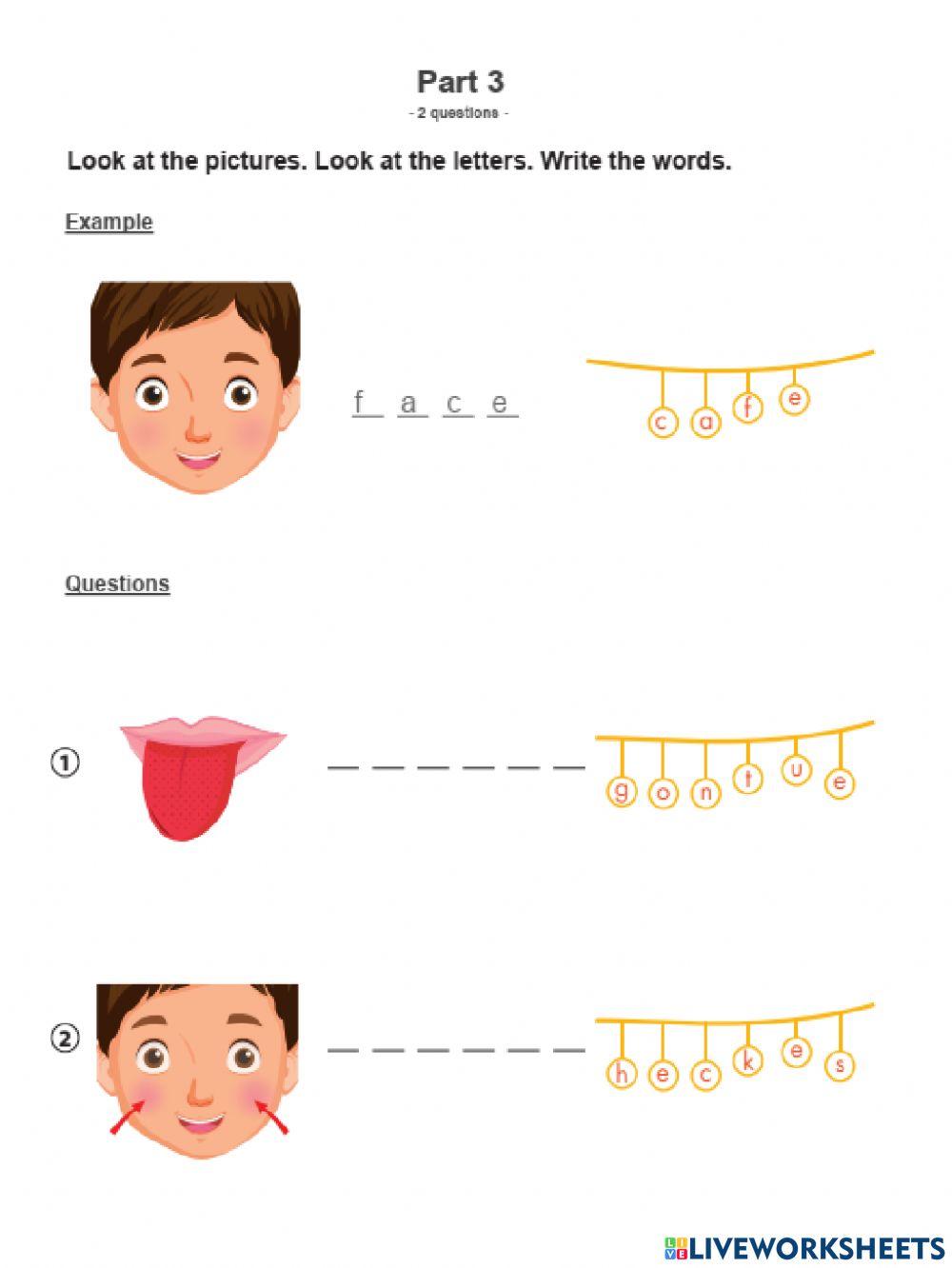 Part 3
- 2 questions -

Look at the pictures. Look at the letters. Write the words.

Example

f a c e

c a f e

Questions

① _ _ _ _ _ _

g o n t u e

② _ _ _ _ _ _

h e c k e s

LIVEWORKSHEETS