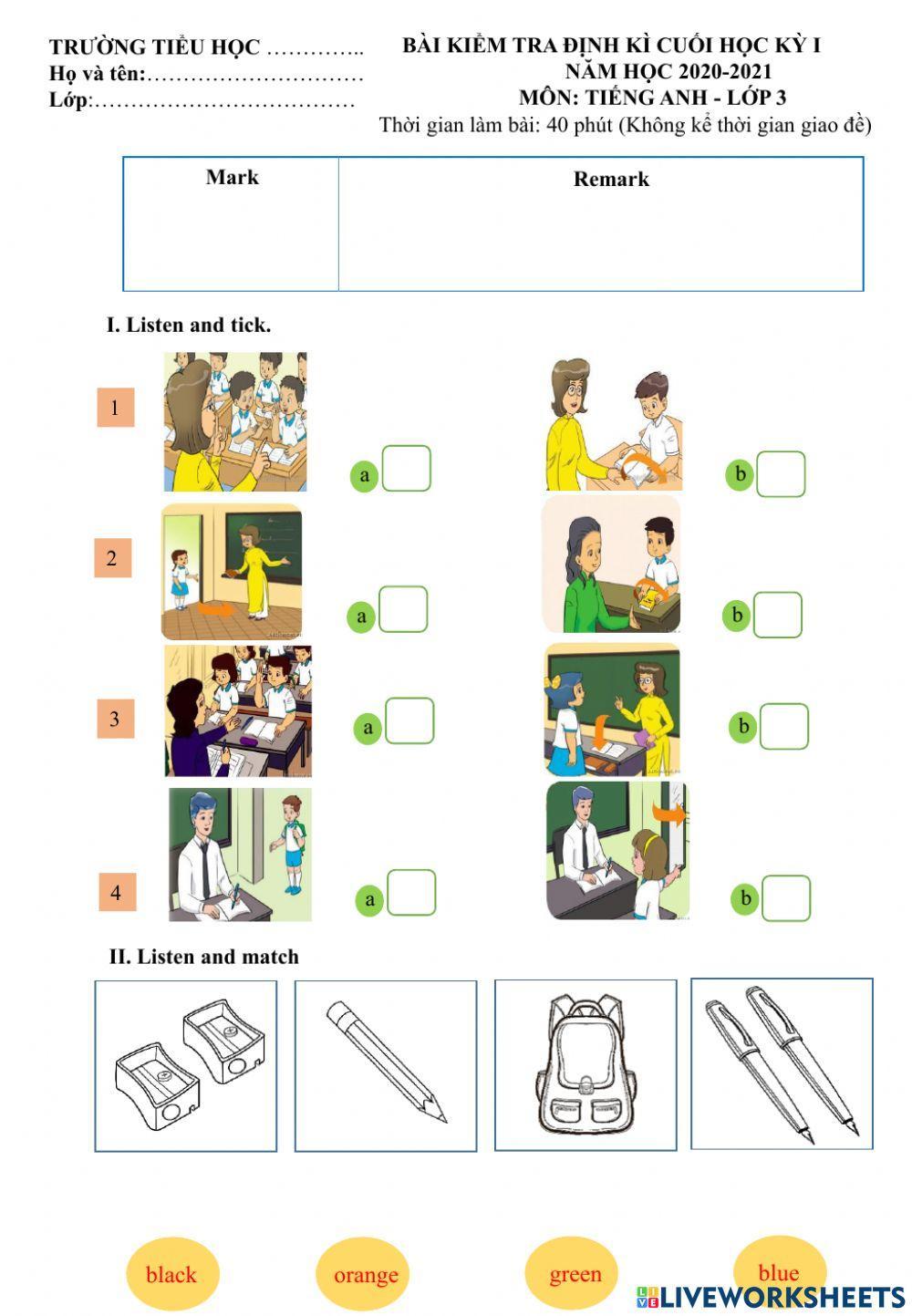 TRƯỜNG TIỂU HỌC …………..
Họ và tên:…………………………
Lớp:………………………………

BÀI KIỂM TRA ĐỊNH KÌ CUỐI HỌC KỲ I
NĂM HỌC 2020-2021
MÔN: TIẾNG ANH - LỚP 3
Thời gian làm bài: 40 phút (Không kể thời gian giao đề)

| Mark | Remark |
|---|---|
| | |

I. Listen and tick.

1 a b
2 a b
3 a b
4 a b

II. Listen and match

black orange green blue

LIVEWORKSHEETS