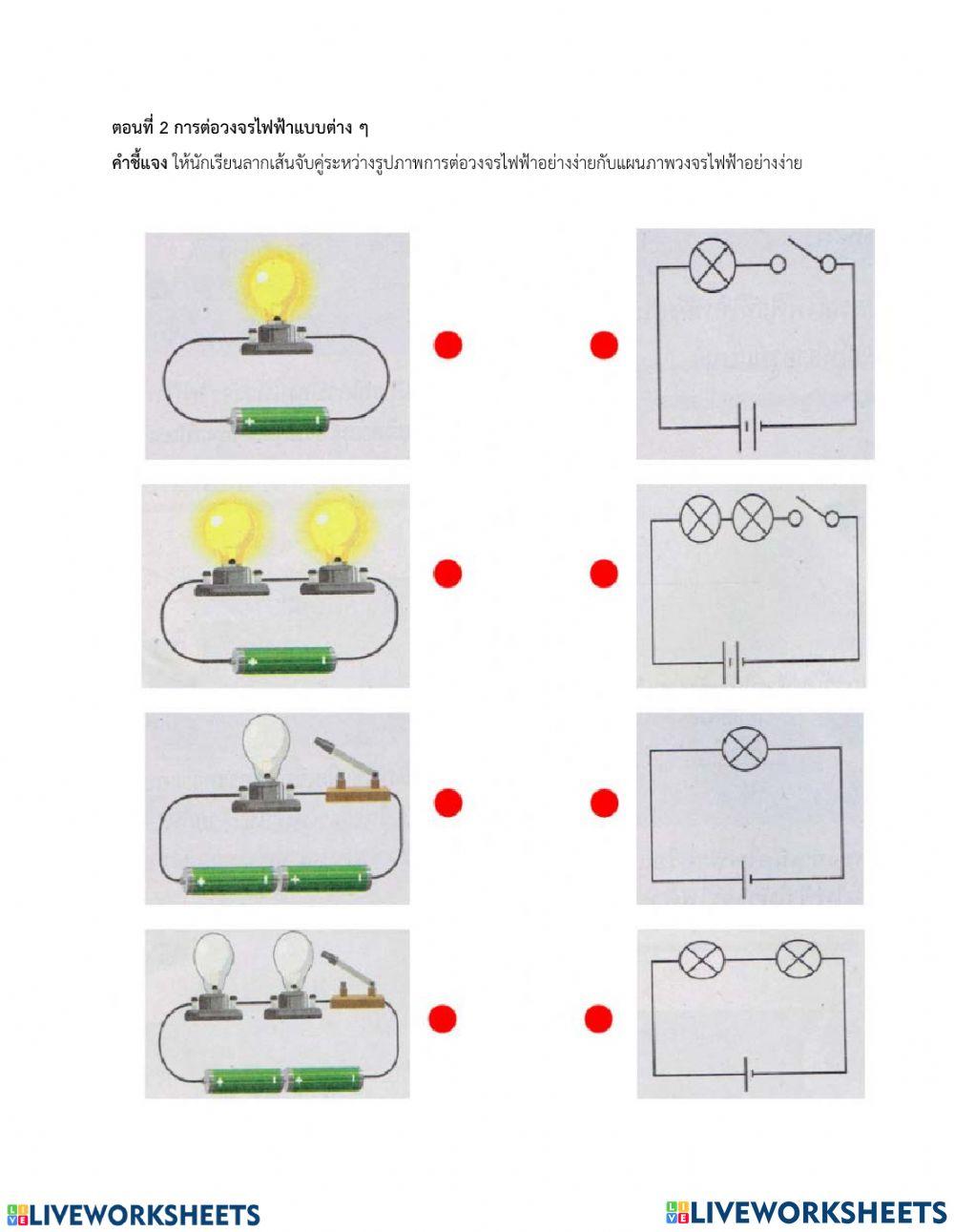 ตอนที่ 2 การต่อวงจรไฟฟ้าแบบต่าง ๆ

คำชี้แจง ให้นักเรียนลากเส้นจับคู่ระหว่างรูปภาพการต่อวงจรไฟฟ้าอย่างง่ายกับแผนภาพวงจรไฟฟ้าอย่างง่าย

LIVEWORKSHEETS LIVEWORKSHEETS