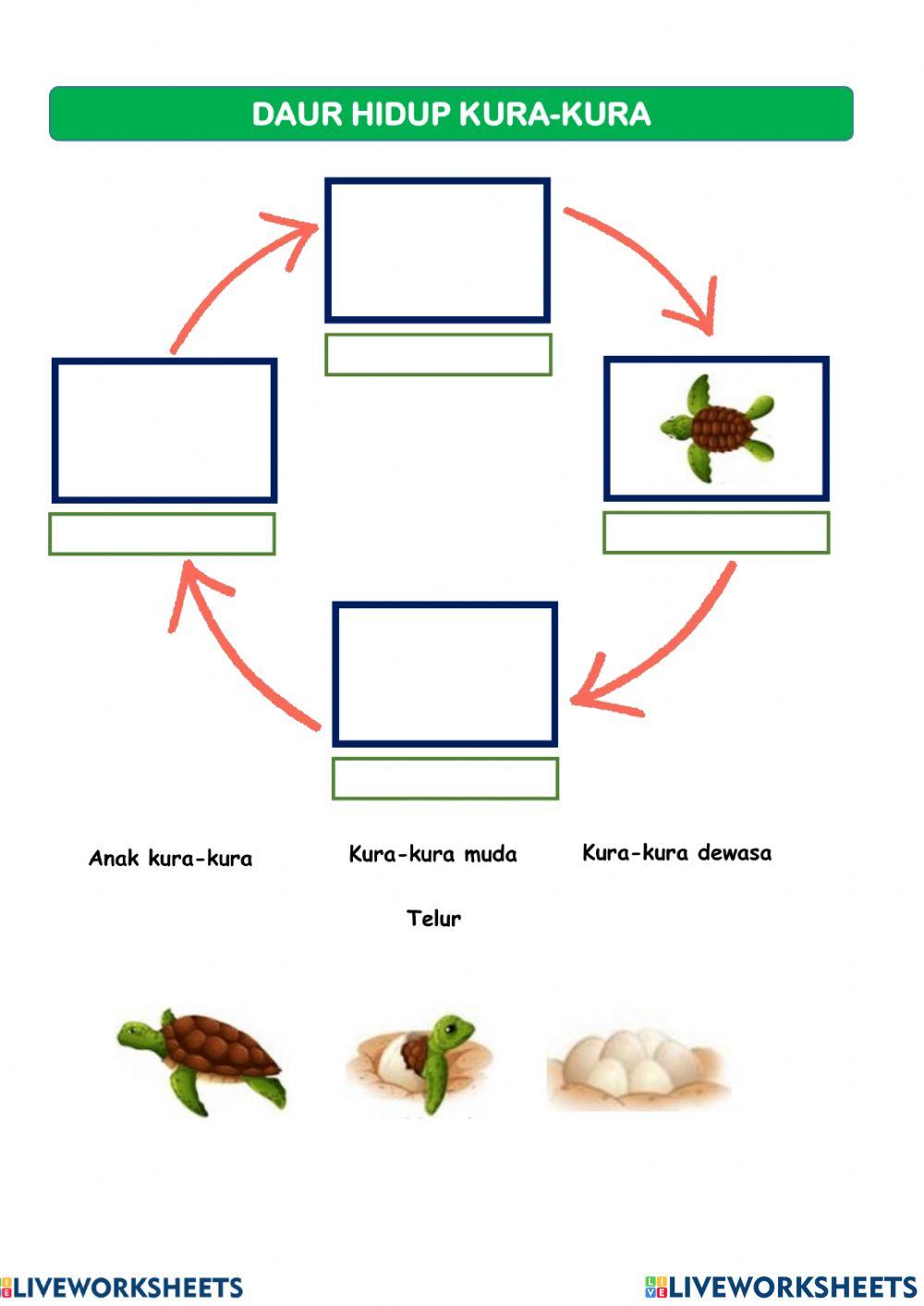 DAUR HIDUP KURA-KURA

Anak kura-kura

Kura-kura muda

Kura-kura dewasa

Telur

LIVEWORKSHEETS

LIVEWORKSHEETS