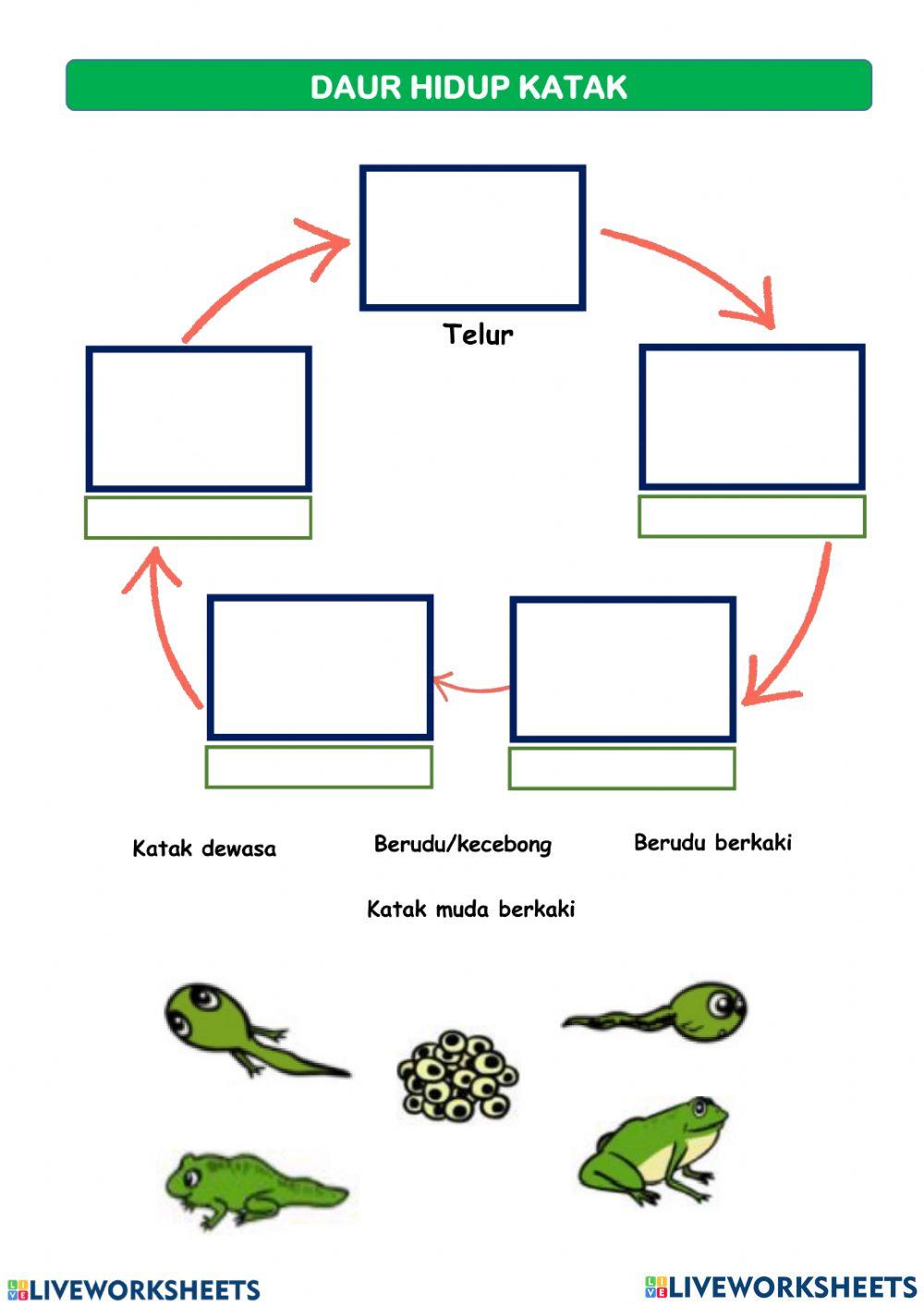 DAUR HIDUP KATAK

Telur

Katak dewasa

Berudu/kecebong

Berudu berkaki

Katak muda berkaki

LIVEWORKSHEETS

LIVEWORKSHEETS