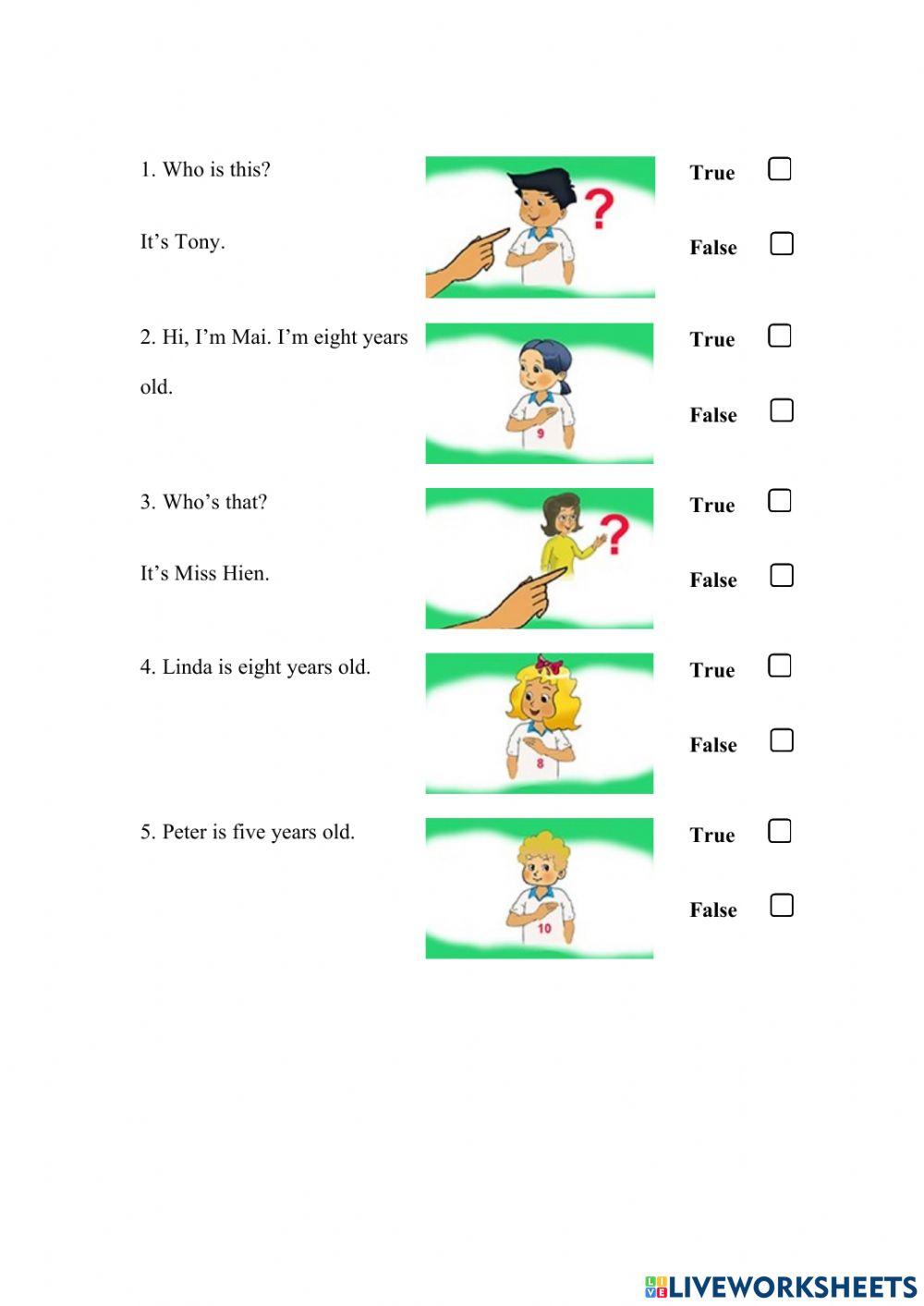 1. Who is this?

It's Tony.

?

True

False

2. Hi, I'm Mai. I'm eight years old.

9

True

False

3. Who's that?

It's Miss Hien.

?

True

False

4. Linda is eight years old.

8

True

False

5. Peter is five years old.

10

True

False

LIVEWORKSHEETS