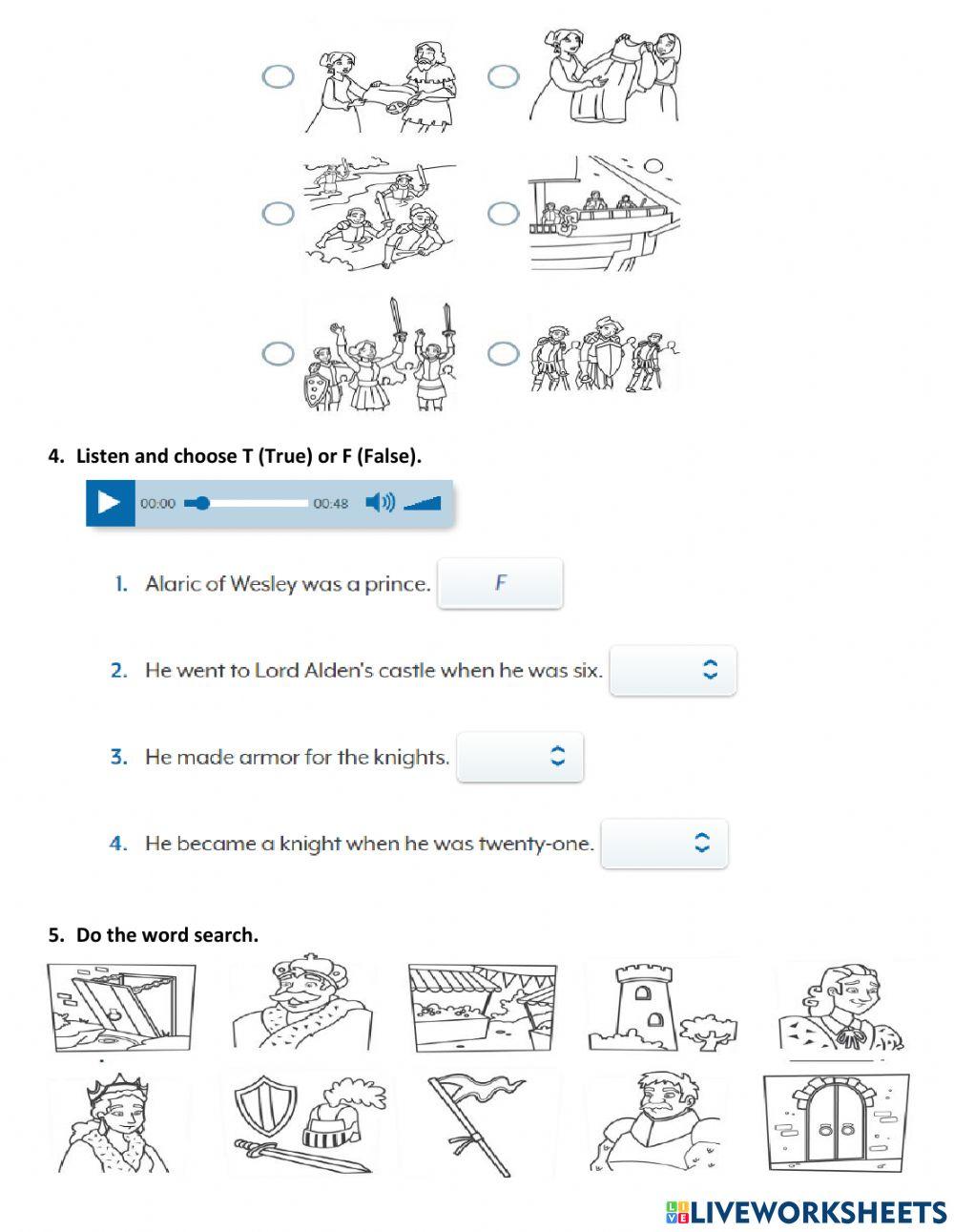 4. Listen and choose T (True) or F (False).

00:00 00:48

1. Alaric of Wesley was a prince. F

2. He went to Lord Alden's castle when he was six.

3. He made armor for the knights.

4. He became a knight when he was twenty-one.

5. Do the word search.

LIVEWORKSHEETS