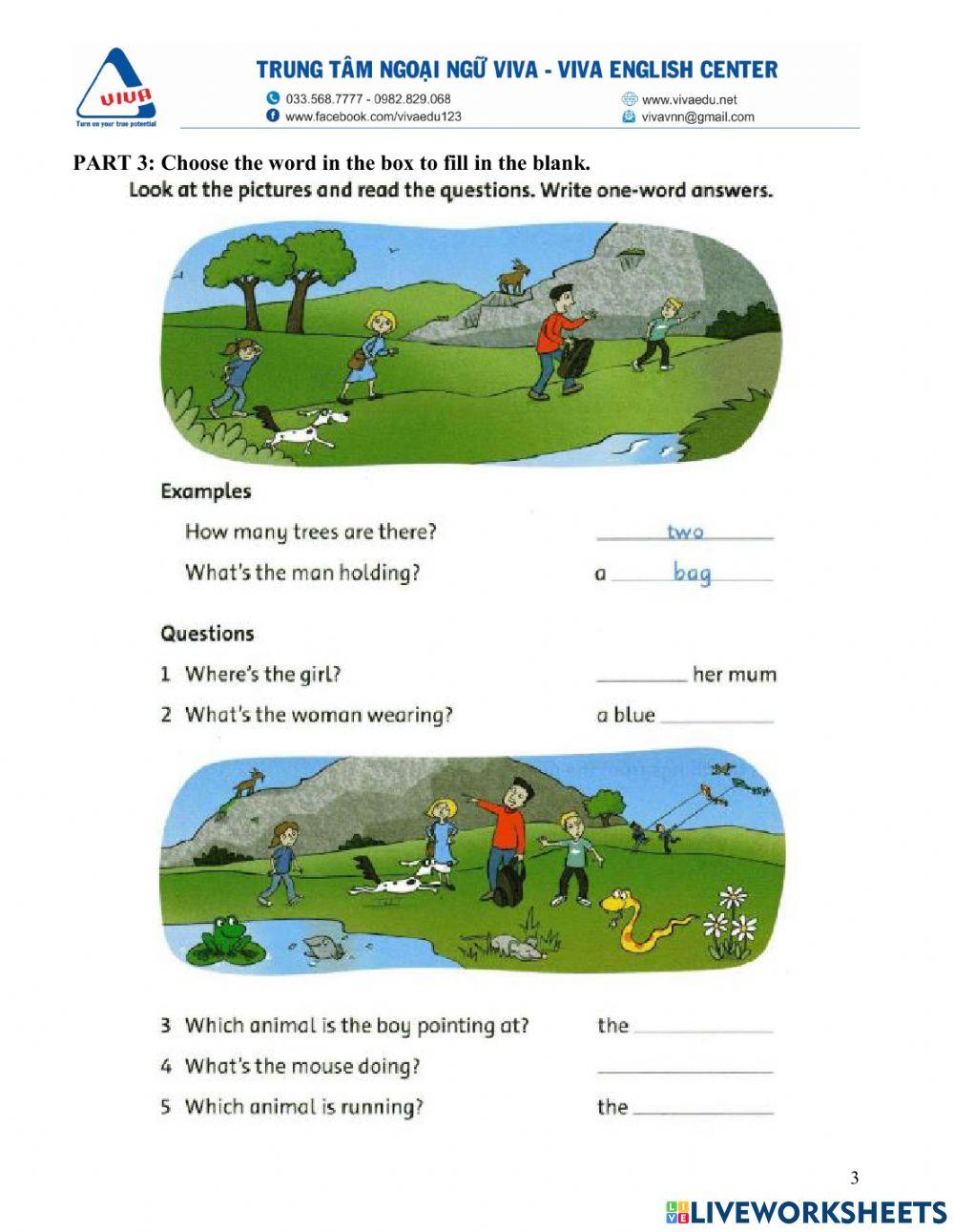 VIVA
Turn on your true potential

TRUNG TÂM NGOẠI NGỮ VIVA - VIVA ENGLISH CENTER
033.568.7777 - 0982.829.068
www.facebook.com/vivaedu123
www.vivaedu.net
vivavnn@gmail.com

PART 3: Choose the word in the box to fill in the blank.

Look at the pictures and read the questions. Write one-word answers.

Examples

How many trees are there? two

What's the man holding? a bag

Questions

1 Where's the girl? ________ her mum

2 What's the woman wearing? a blue ________

3 Which animal is the boy pointing at? the ________

4 What's the mouse doing? ________

5 Which animal is running? the ________

3

LIVEWORKSHEETS