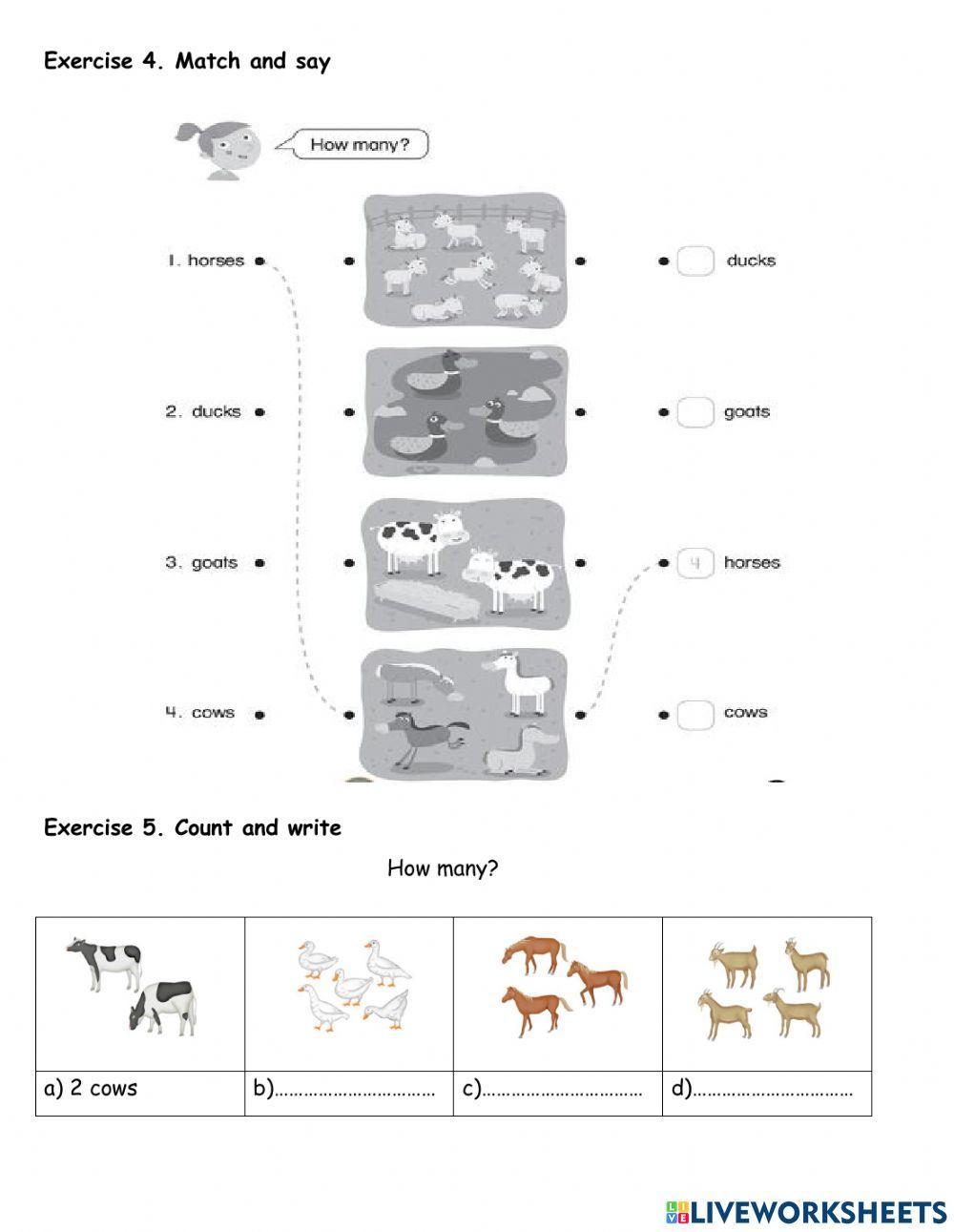 Exercise 4. Match and say

How many?

1. horses

2. ducks

3. goats

4. cows

ducks

goats

4 horses

cows

Exercise 5. Count and write

How many?

| | | | |
|---|---|---|---|
| a) 2 cows | b)…………………………… | c)…………………………… | d)…………………………… |

LIVEWORKSHEETS