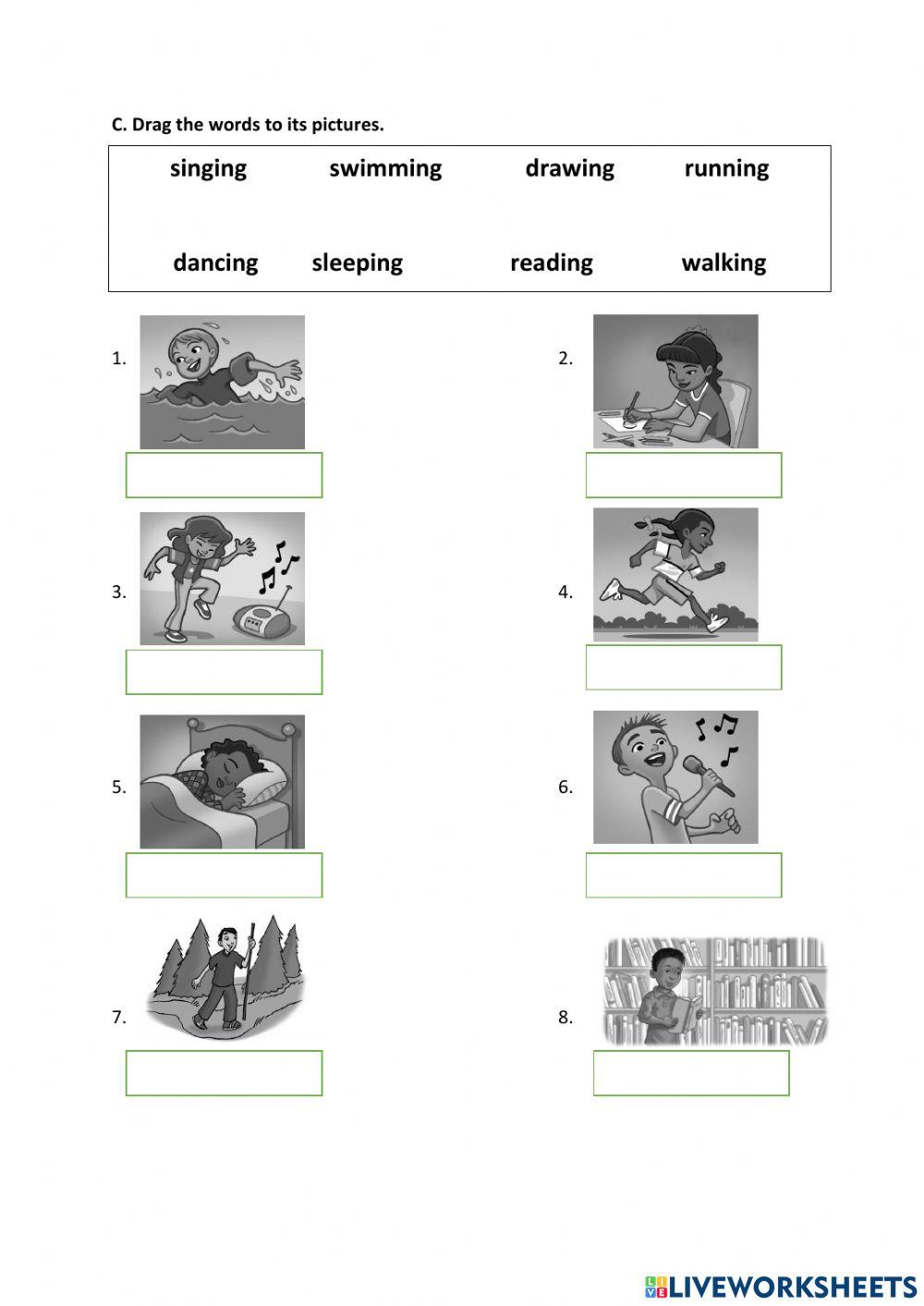 C. Drag the words to its pictures.

singing swimming drawing running

dancing sleeping reading walking

1.

2.

3.

4.

5.

6.

7.

8.

LIVEWORKSHEETS