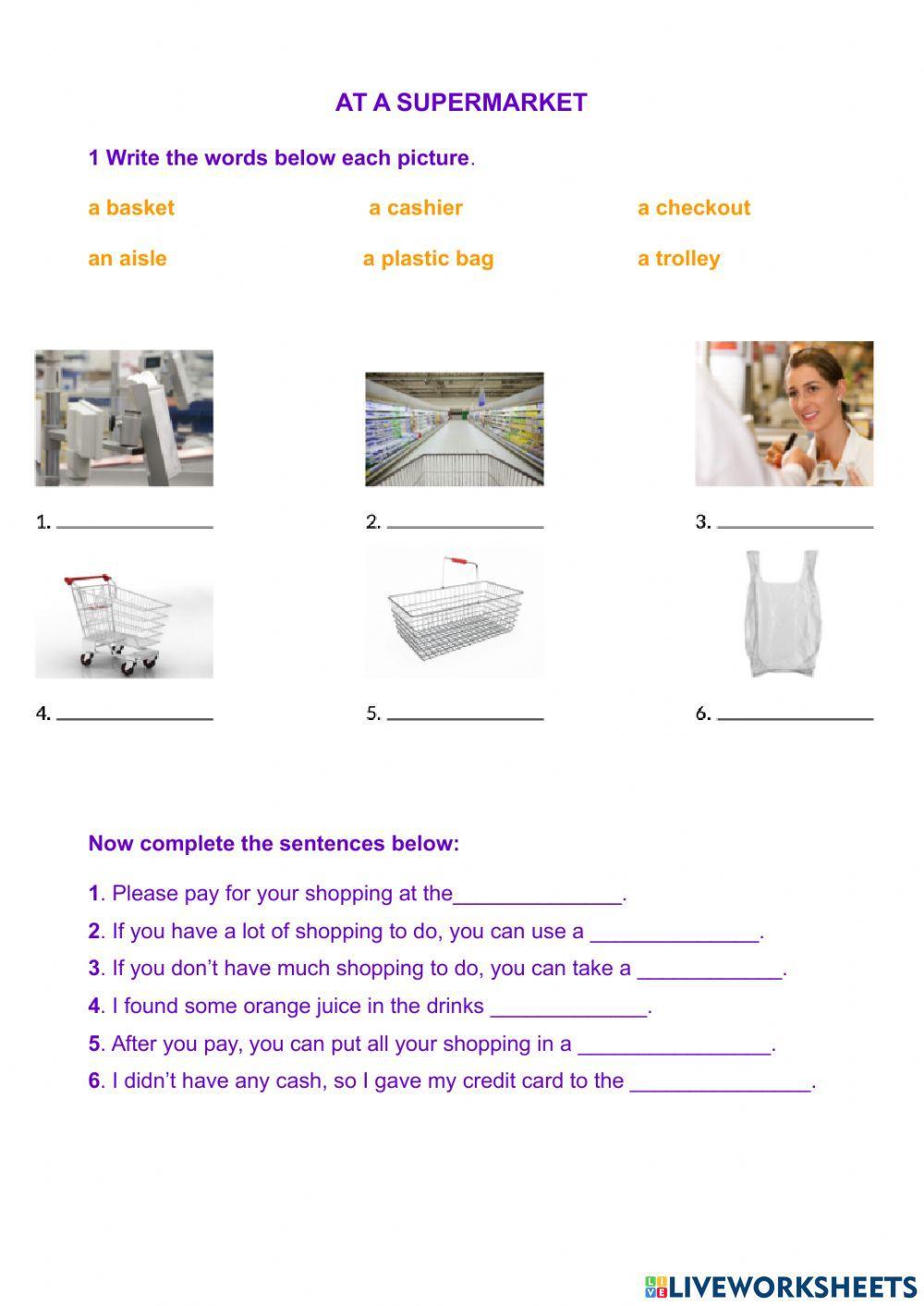 AT A SUPERMARKET

1 Write the words below each picture.

a basket a cashier a checkout

an aisle a plastic bag a trolley

1. ______________ 2. ______________ 3. ______________

4. ______________ 5. ______________ 6. ______________

Now complete the sentences below:

1. Please pay for your shopping at the______________.

2. If you have a lot of shopping to do, you can use a ______________.

3. If you don't have much shopping to do, you can take a ____________.

4. I found some orange juice in the drinks _____________.

5. After you pay, you can put all your shopping in a ________________.

6. I didn't have any cash, so I gave my credit card to the _______________.

LIVEWORKSHEETS