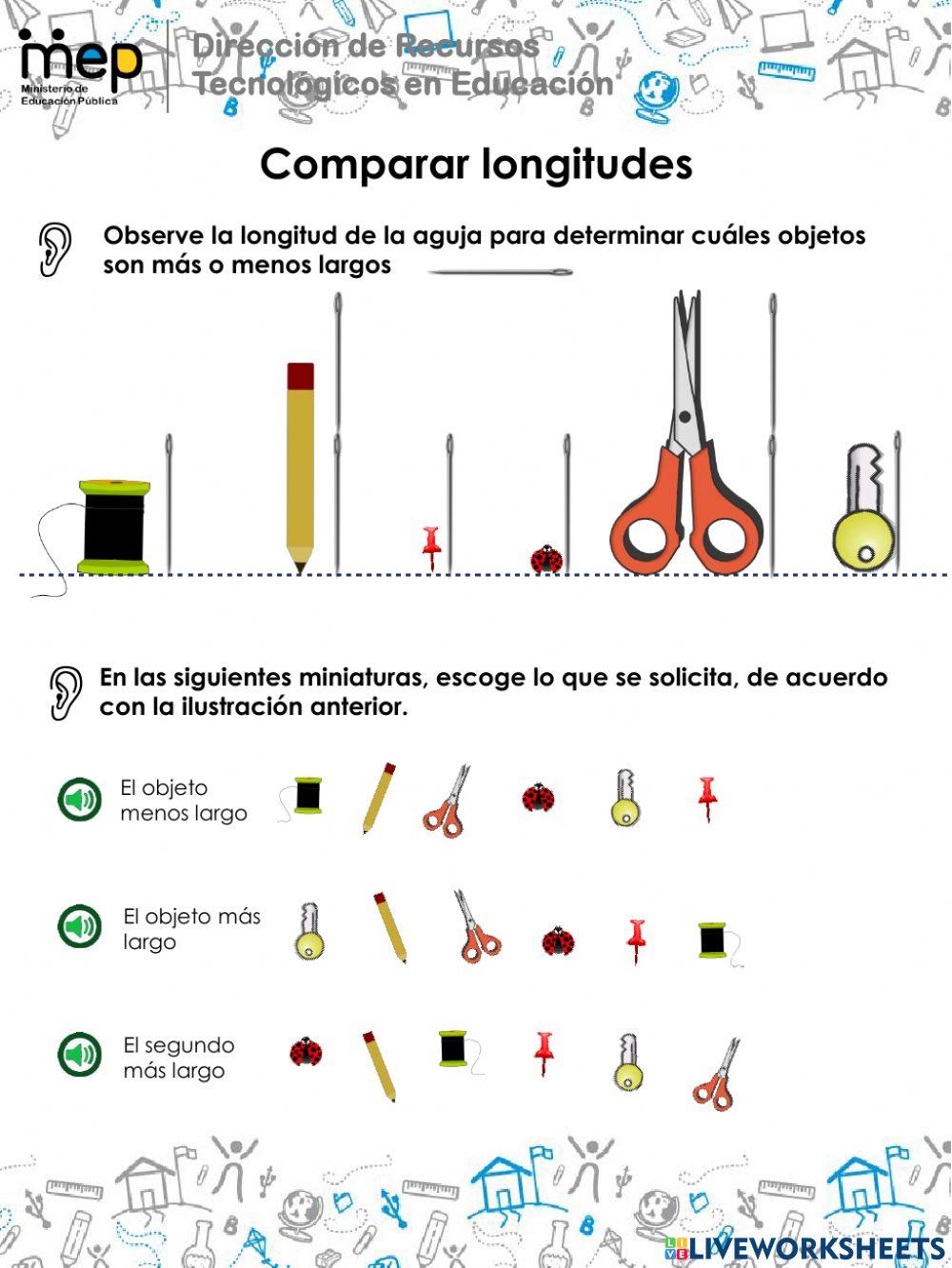 mep
Ministerio de Educación Pública

Dirección de Recursos Tecnológicos en Educación

Comparar longitudes

Observe la longitud de la aguja para determinar cuáles objetos son más o menos largos

En las siguientes miniaturas, escoge lo que se solicita, de acuerdo con la ilustración anterior.

El objeto menos largo

El objeto más largo

El segundo más largo

LIVEWORKSHEETS