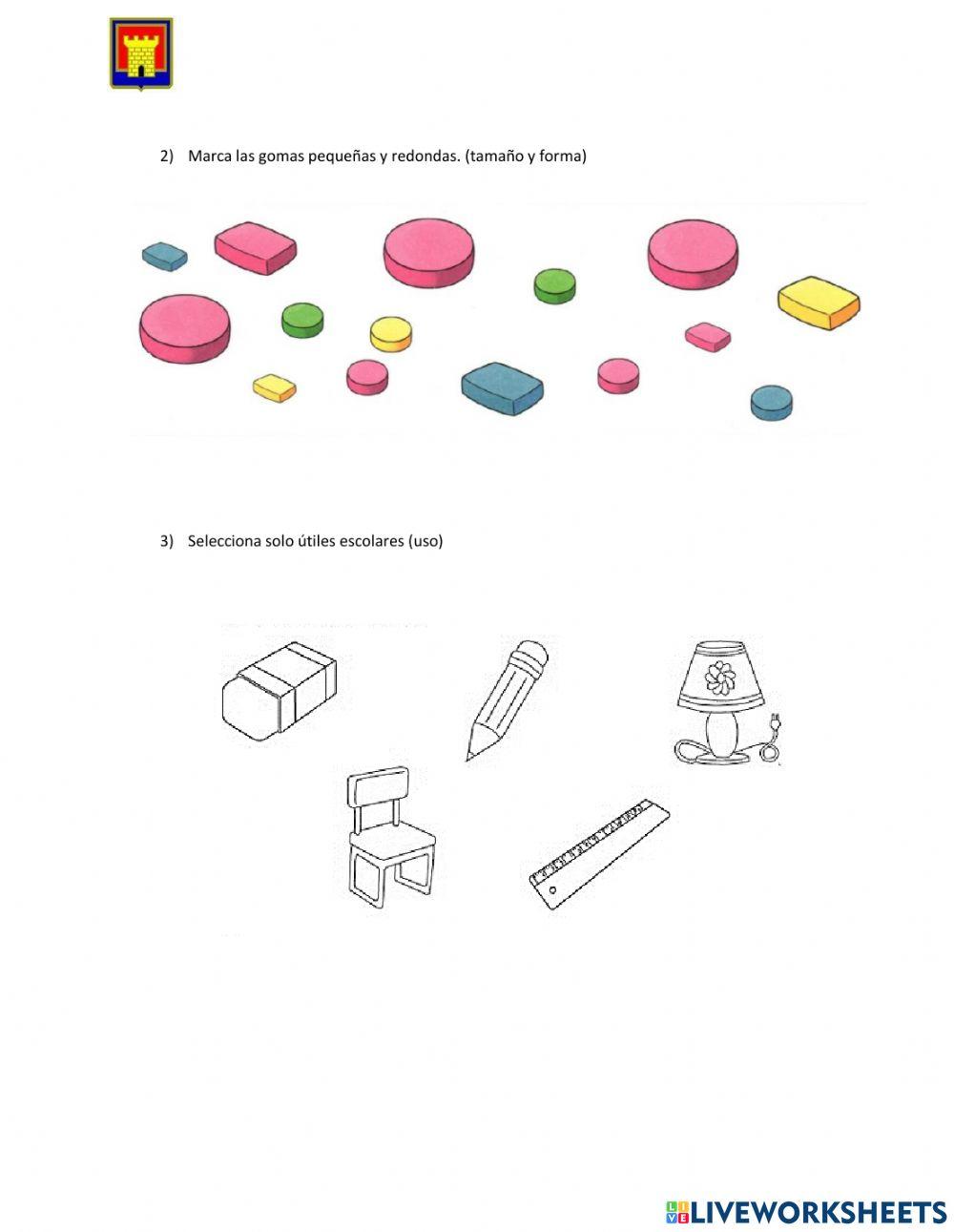 2) Marca las gomas pequeñas y redondas. (tamaño y forma)

3) Selecciona solo útiles escolares (uso)

LIVEWORKSHEETS