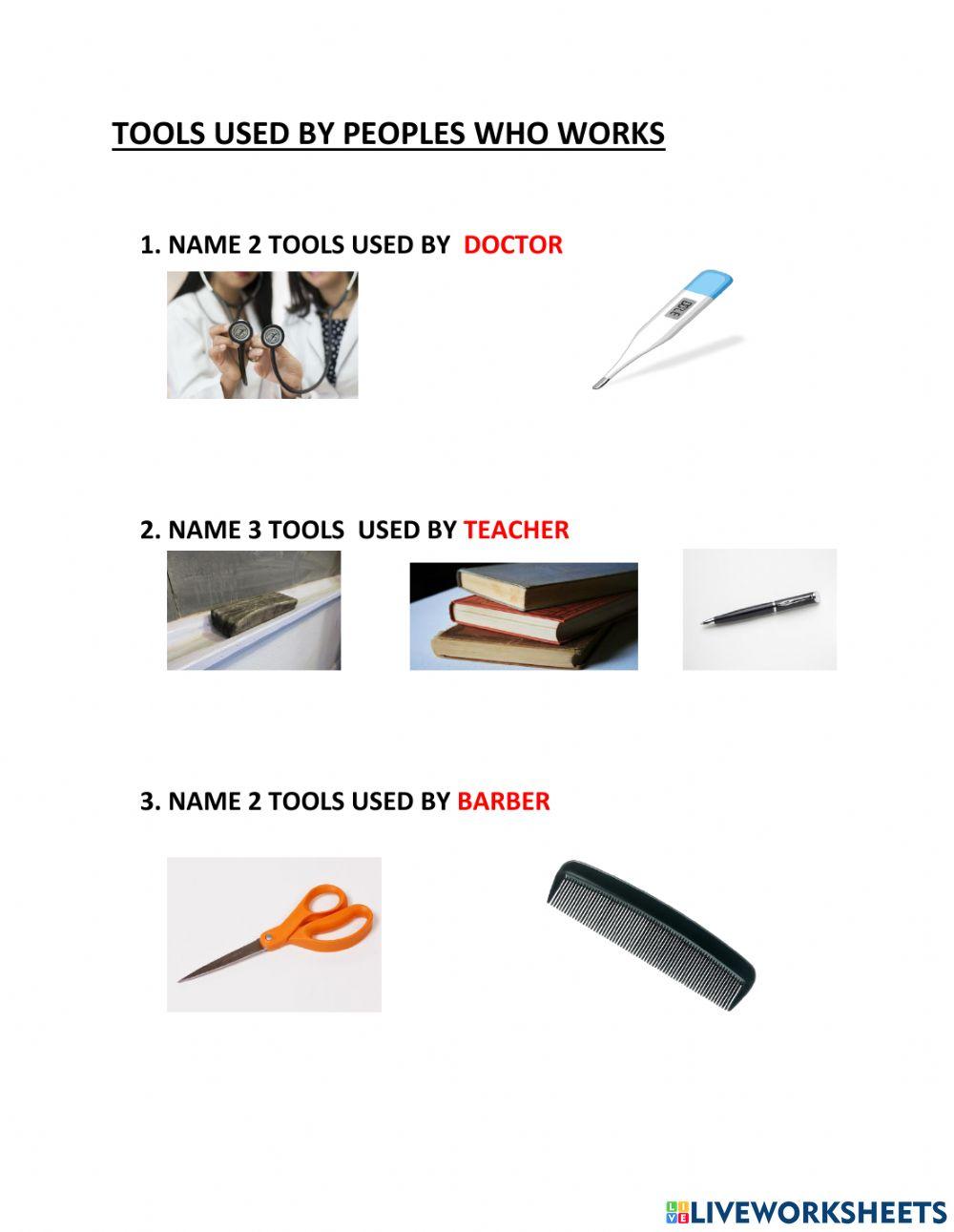 TOOLS USED BY PEOPLES WHO WORKS

1. NAME 2 TOOLS USED BY DOCTOR

2. NAME 3 TOOLS USED BY TEACHER

3. NAME 2 TOOLS USED BY BARBER

LIVEWORKSHEETS