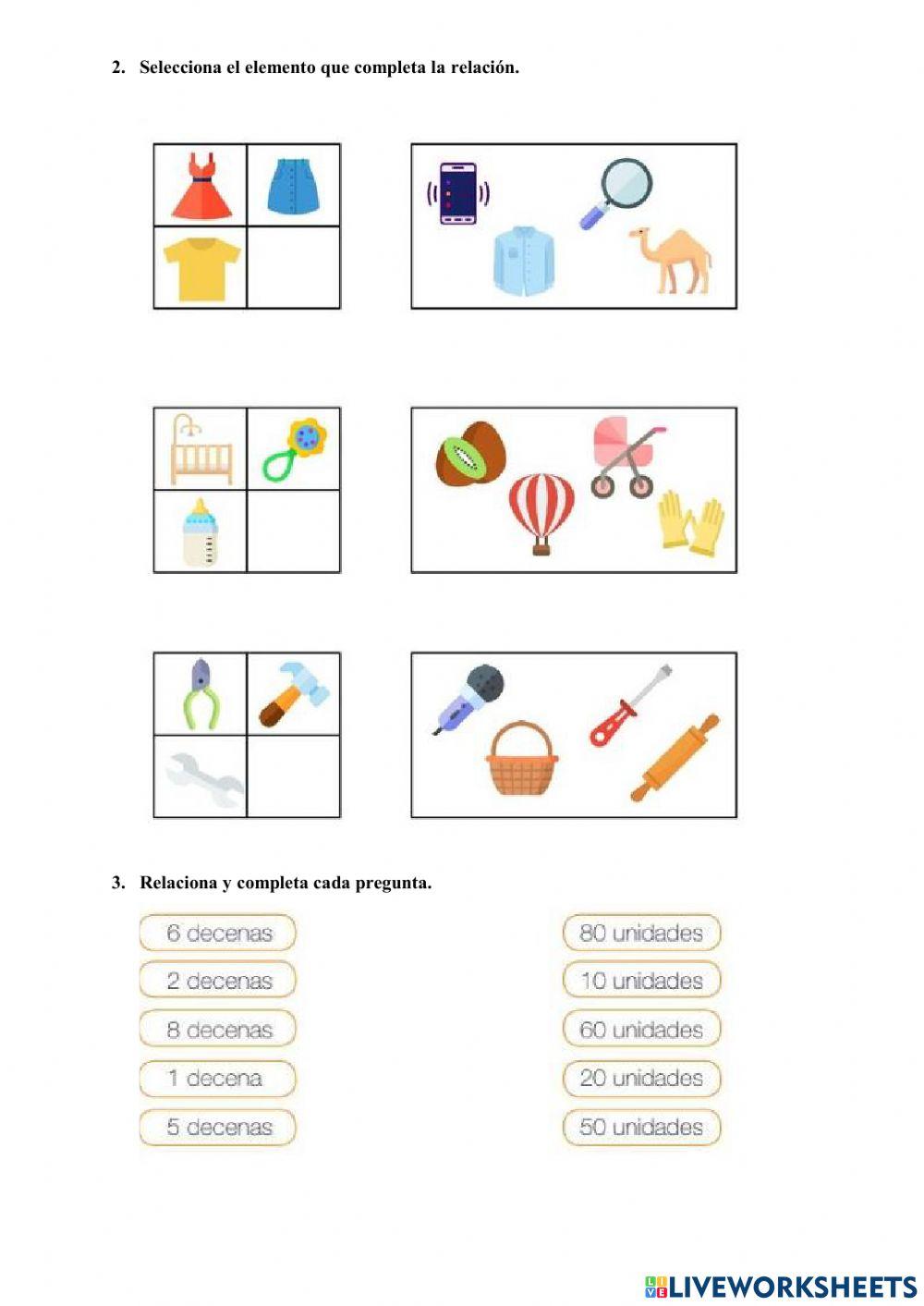 2. Selecciona el elemento que completa la relación.

3. Relaciona y completa cada pregunta.

6 decenas
2 decenas
8 decenas
1 decena
5 decenas

80 unidades
10 unidades
60 unidades
20 unidades
50 unidades

LIVEWORKSHEETS