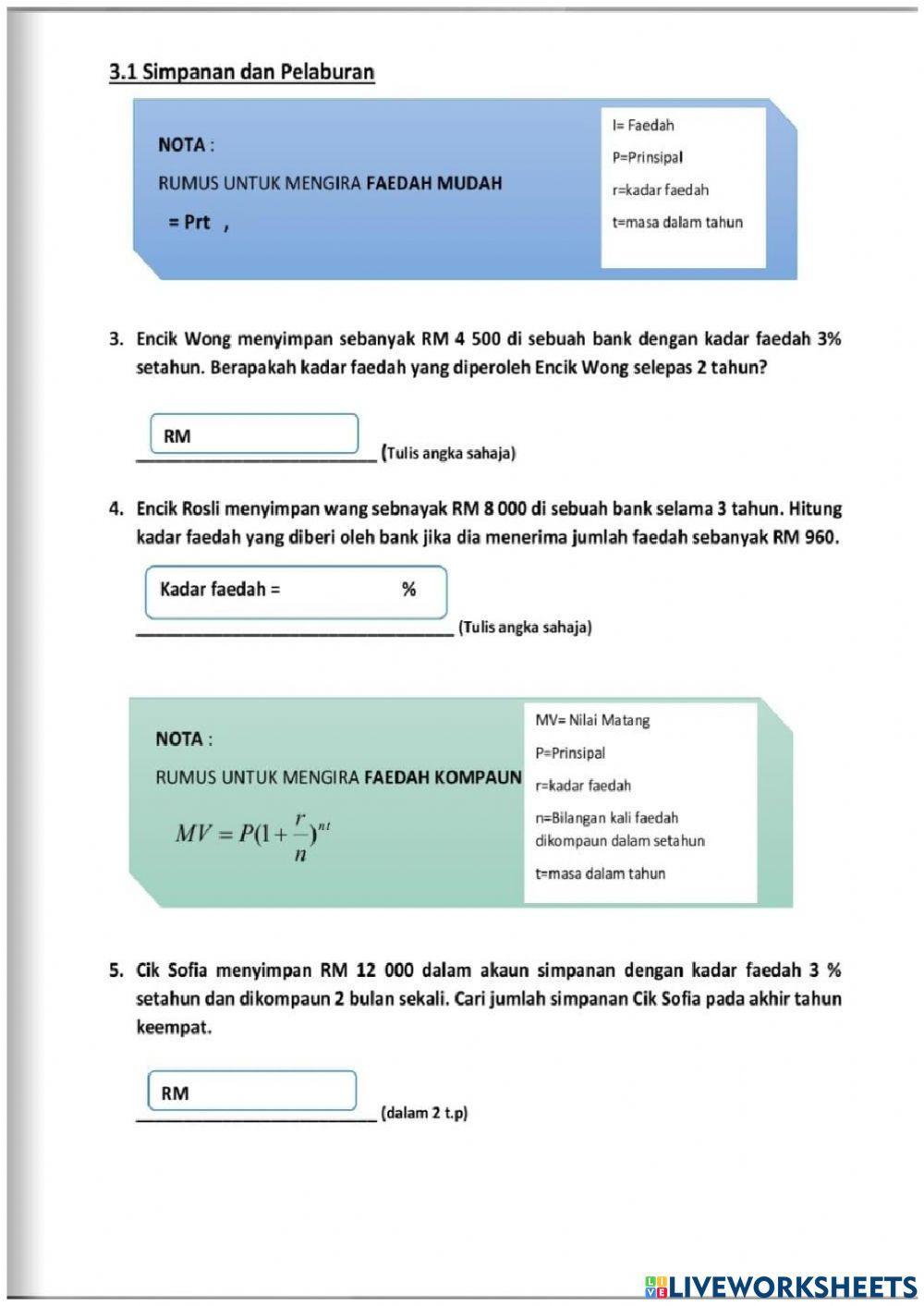 3.1 Simpanan dan Pelaburan

NOTA :

RUMUS UNTUK MENGIRA FAEDAH MUDAH

= Prt ,

I= Faedah
P=Prinsipal
r=kadar faedah
t=masa dalam tahun

3. Encik Wong menyimpan sebanyak RM 4 500 di sebuah bank dengan kadar faedah 3% setahun. Berapakah kadar faedah yang diperoleh Encik Wong selepas 2 tahun?

RM

(Tulis angka sahaja)

4. Encik Rosli menyimpan wang sebnayak RM 8 000 di sebuah bank selama 3 tahun. Hitung kadar faedah yang diberi oleh bank jika dia menerima jumlah faedah sebanyak RM 960.

Kadar faedah = %

(Tulis angka sahaja)

NOTA :

RUMUS UNTUK MENGIRA FAEDAH KOMPAUN

$MV = P(1+\frac{r}{n})^{nt}$

MV= Nilai Matang
P=Prinsipal
r=kadar faedah
n=Bilangan kali faedah dikompaun dalam setahun
t=masa dalam tahun

5. Cik Sofia menyimpan RM 12 000 dalam akaun simpanan dengan kadar faedah 3 % setahun dan dikompaun 2 bulan sekali. Cari jumlah simpanan Cik Sofia pada akhir tahun keempat.

RM

(dalam 2 t.p)

LIVEWORKSHEETS