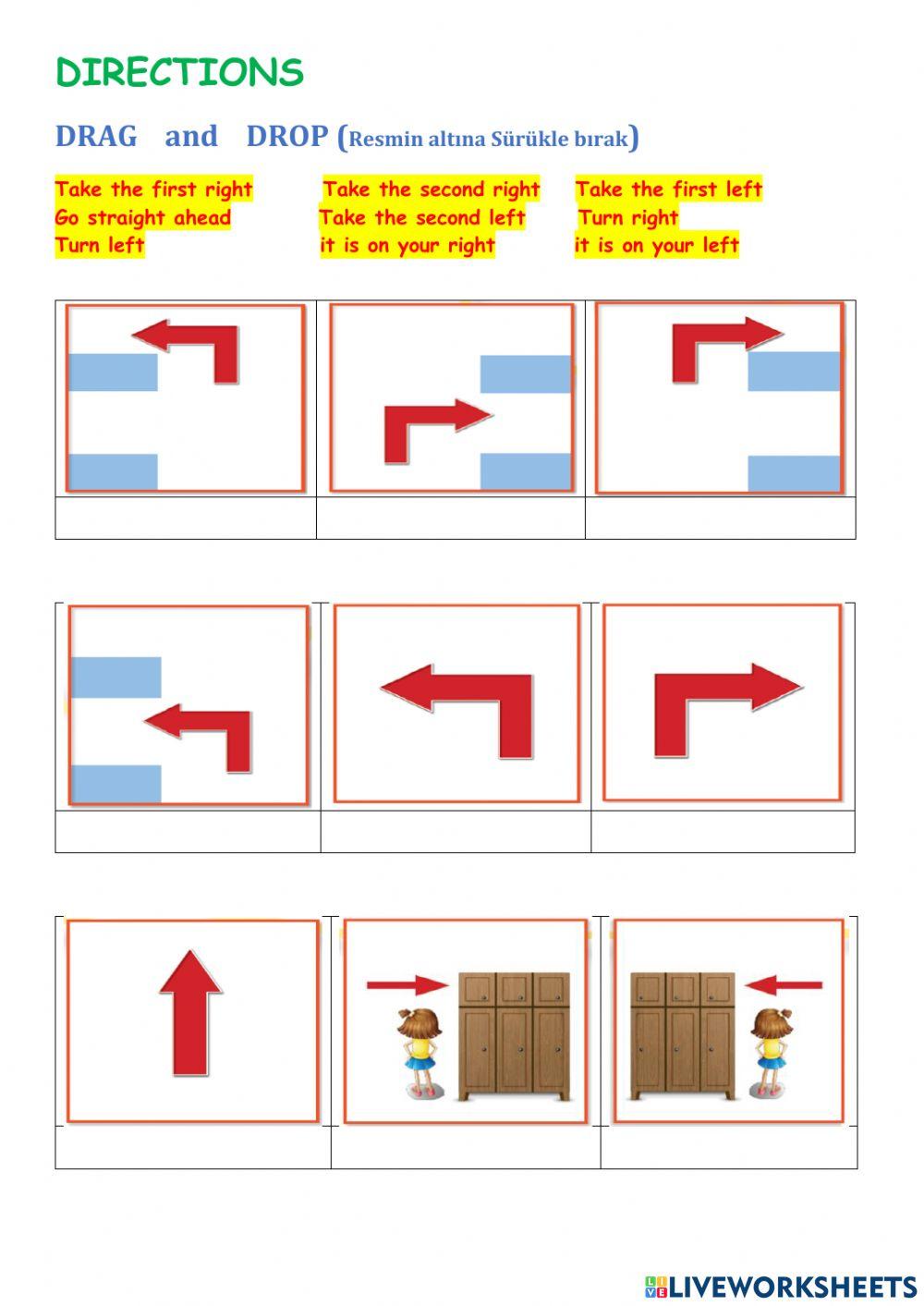 DIRECTIONS

DRAG and DROP (Resmin altına Sürükle bırak)

Take the first right
Go straight ahead
Turn left

Take the second right
Take the second left
it is on your right

Take the first left
Turn right
it is on your left

LIVEWORKSHEETS