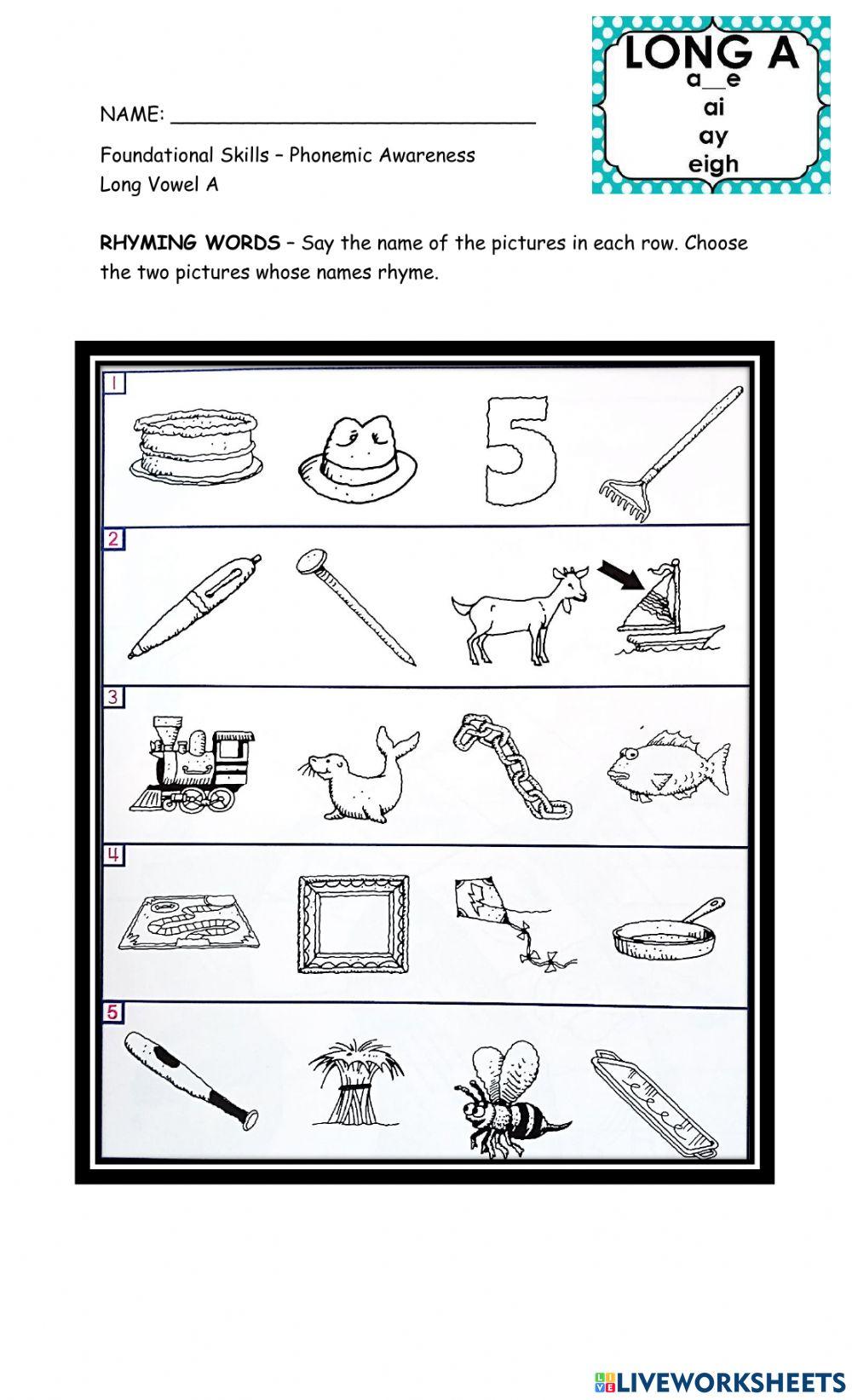 NAME: ______________________________

Foundational Skills – Phonemic Awareness
Long Vowel A

LONG A
a_e
ai
ay
eigh

RHYMING WORDS – Say the name of the pictures in each row. Choose the two pictures whose names rhyme.

1

5

2

3

4

5

LIVEWORKSHEETS