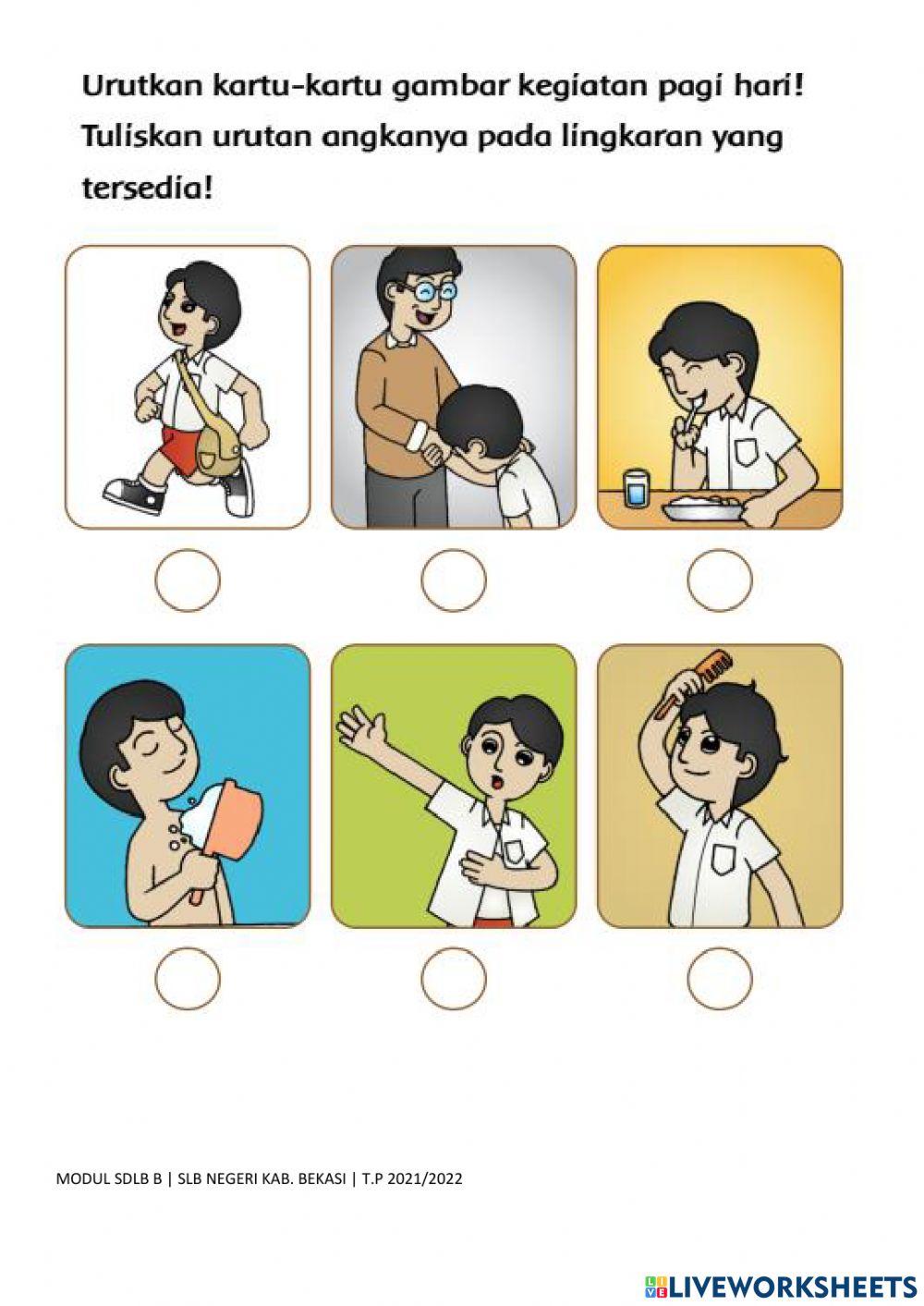 Urutkan kartu-kartu gambar kegiatan pagi hari! Tuliskan urutan angkanya pada lingkaran yang tersedia!

MODUL SDLB B | SLB NEGERI KAB. BEKASI | T.P 2021/2022

LIVEWORKSHEETS