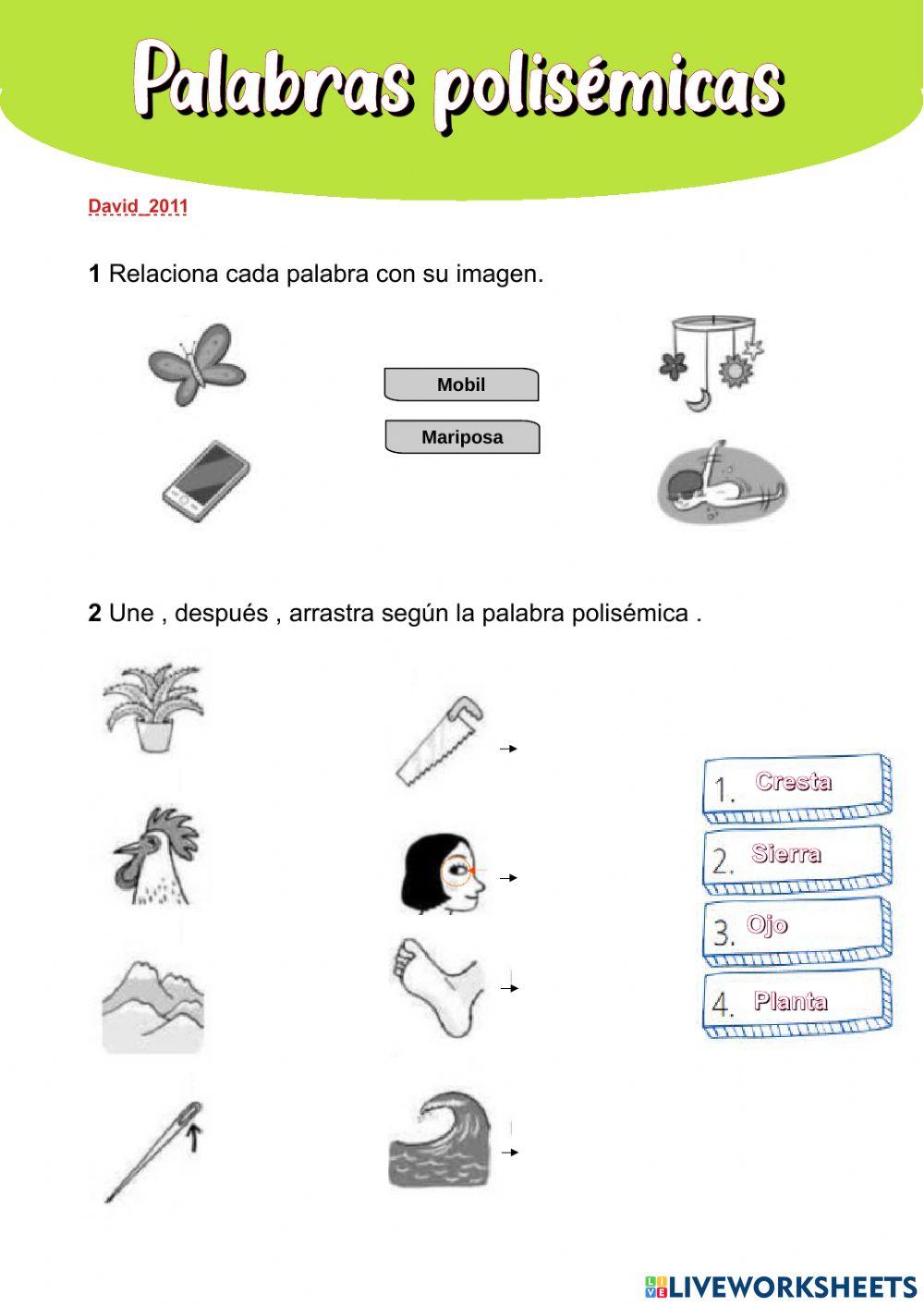 Palabras polisémicas

David_2011

1 Relaciona cada palabra con su imagen.

Mobil

Mariposa

2 Une , después , arrastra según la palabra polisémica .

1. Cresta

2. Sierra

3. Ojo

4. Planta

LIVEWORKSHEETS