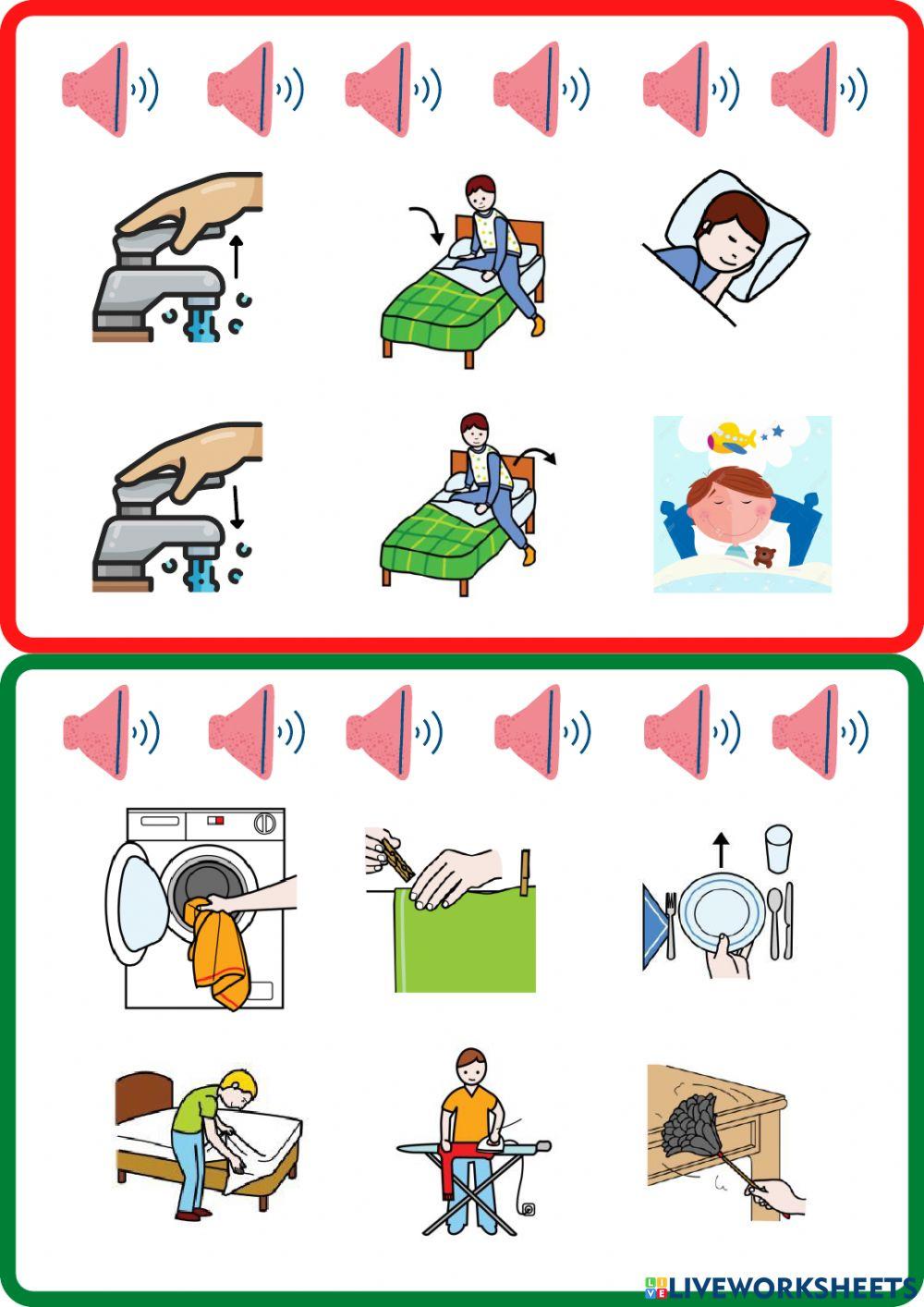 LIVEWORKSHEETS