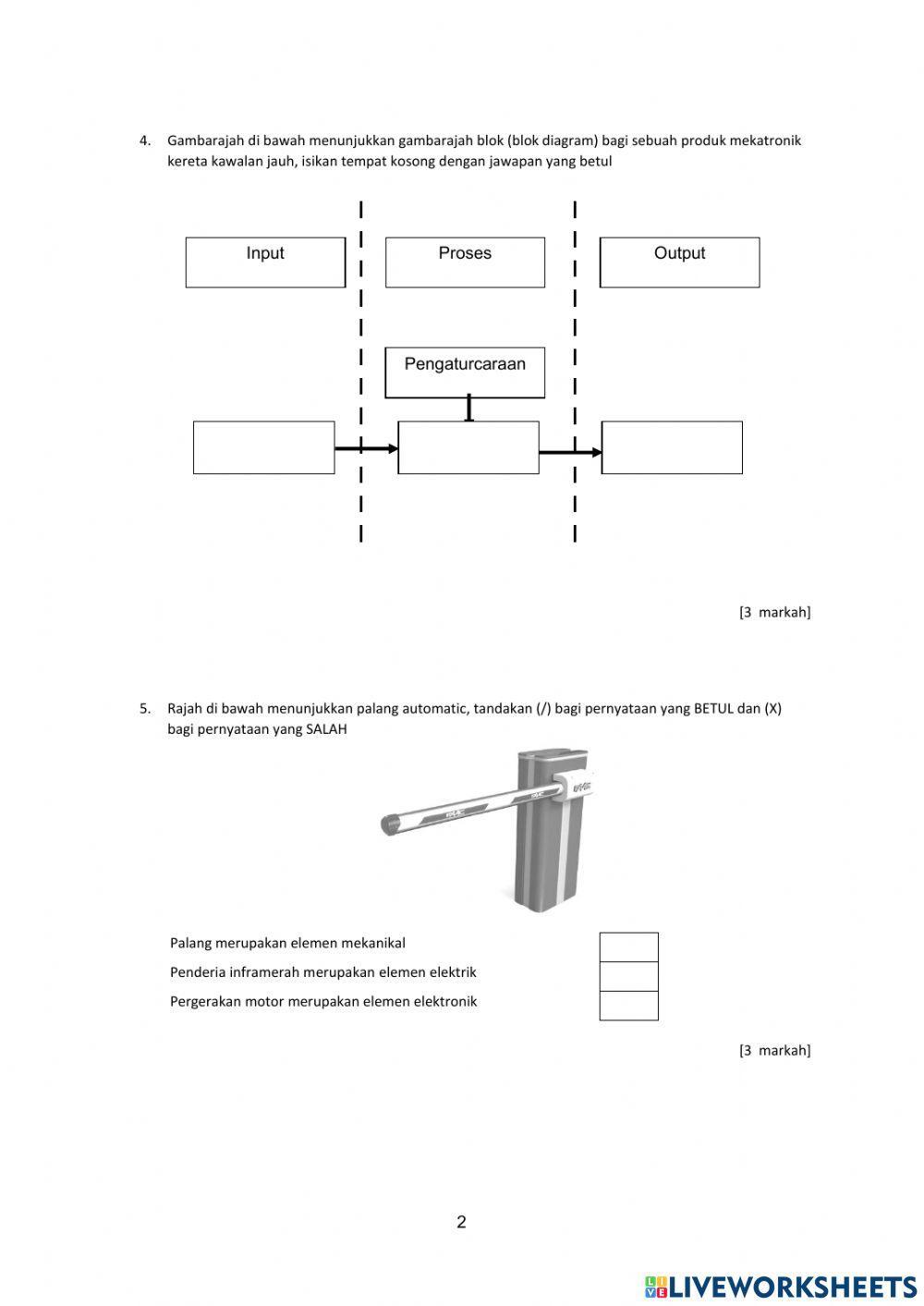 4. Gambarajah di bawah menunjukkan gambarajah blok (blok diagram) bagi sebuah produk mekatronik kereta kawalan jauh, isikan tempat kosong dengan jawapan yang betul

Input

Proses

Output

Pengaturcaraan

[3 markah]

5. Rajah di bawah menunjukkan palang automatic, tandakan (/) bagi pernyataan yang BETUL dan (X) bagi pernyataan yang SALAH

Palang merupakan elemen mekanikal

Penderia inframerah merupakan elemen elektrik

Pergerakan motor merupakan elemen elektronik

[3 markah]

2

LIVEWORKSHEETS