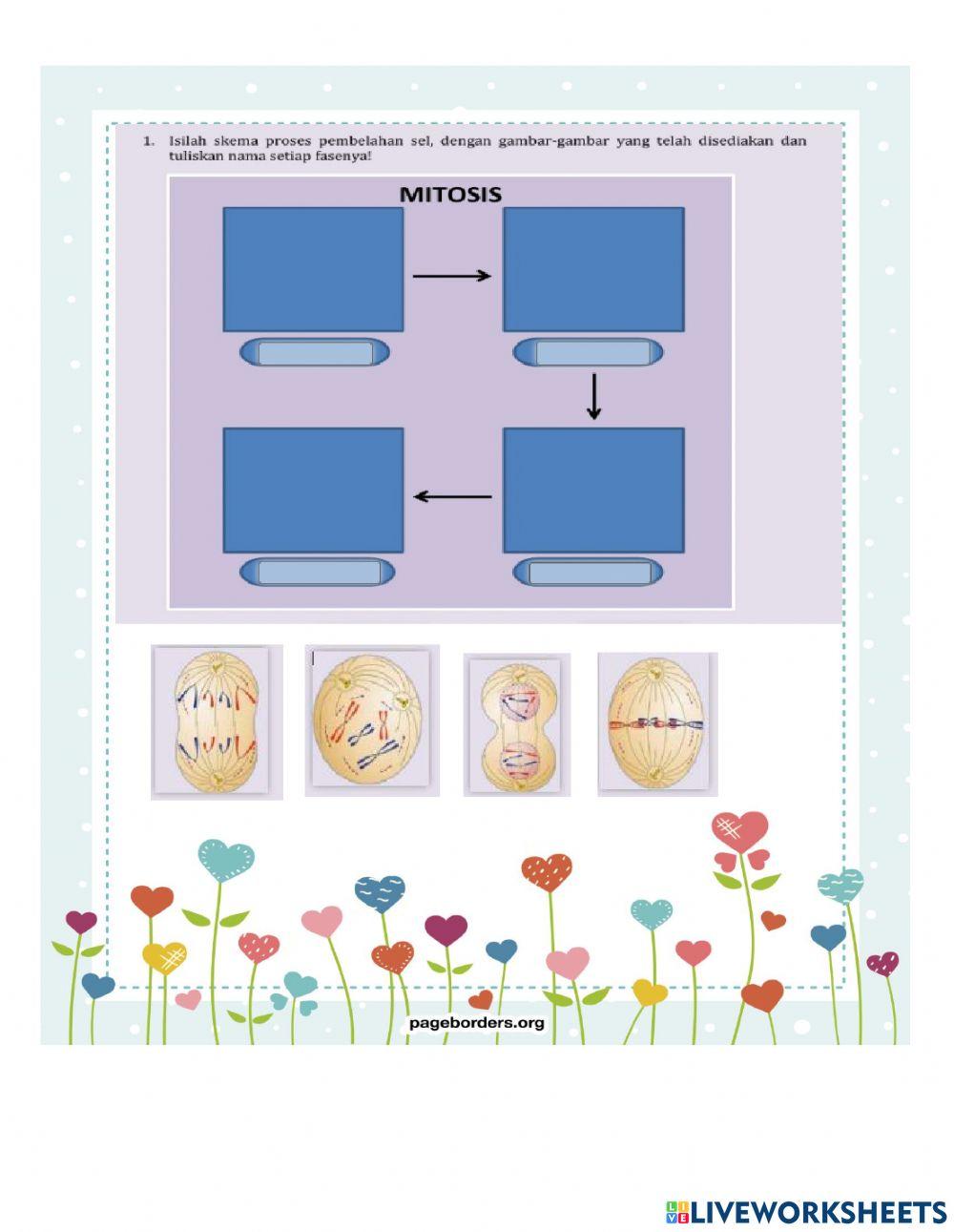 1. Isilah skema proses pembelahan sel, dengan gambar-gambar yang telah disediakan dan tuliskan nama setiap fasenya!

MITOSIS

pageborders.org

LIVEWORKSHEETS