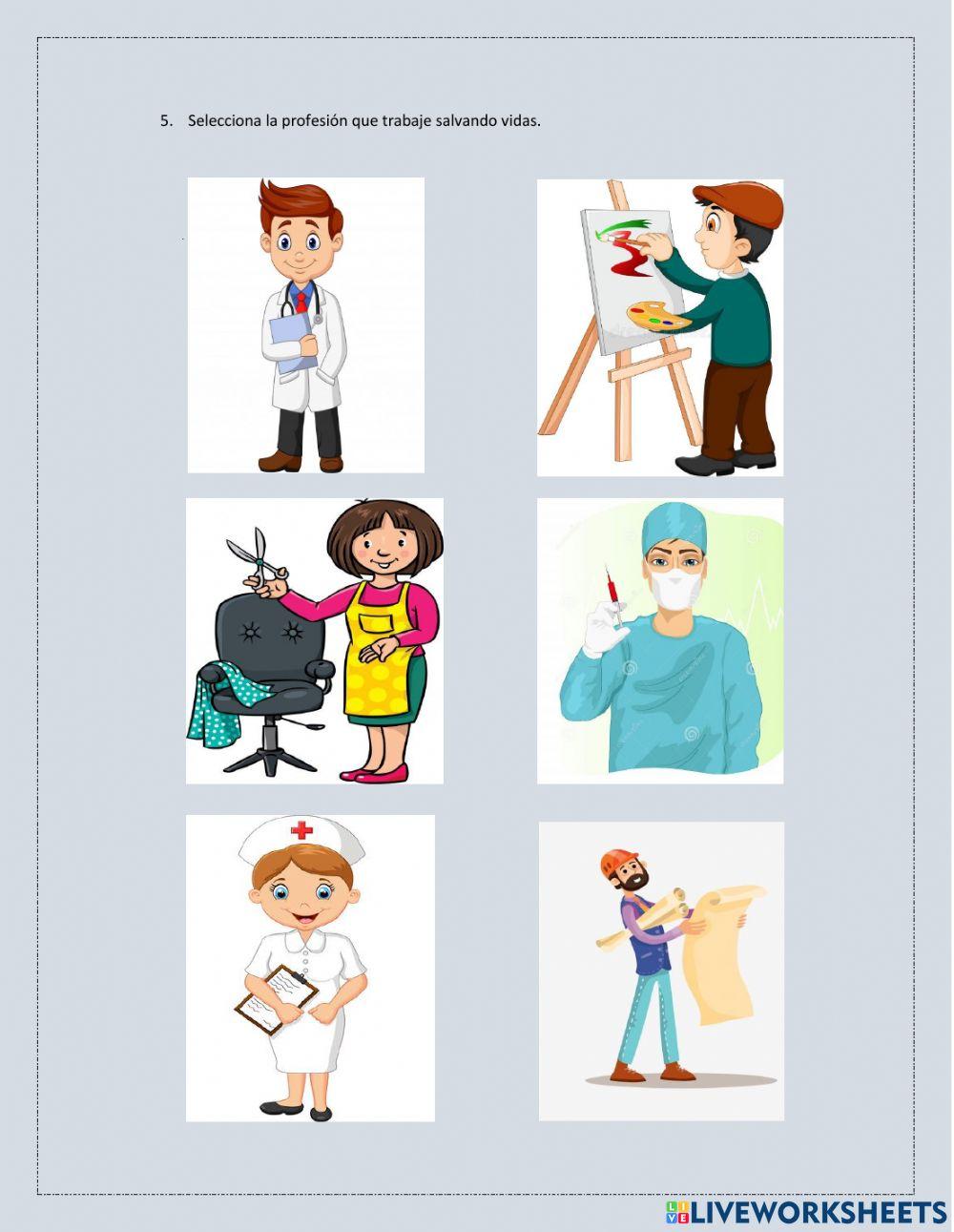 5. Selecciona la profesión que trabaje salvando vidas.

LIVEWORKSHEETS