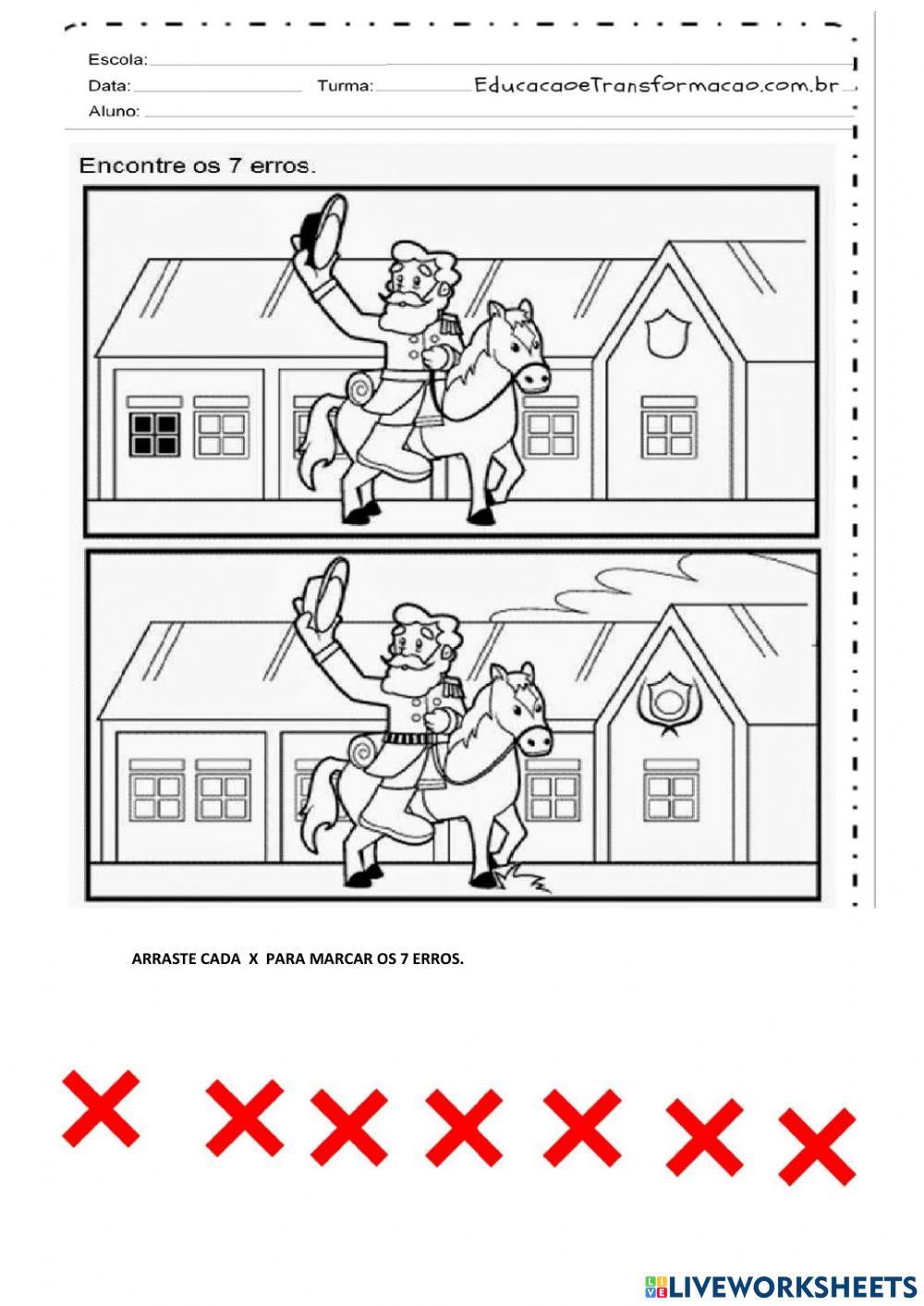 Escola:

Data: Turma: EducacaoeTransformacao.com.br

Aluno:

Encontre os 7 erros.

ARRASTE CADA X PARA MARCAR OS 7 ERROS.

LIVEWORKSHEETS