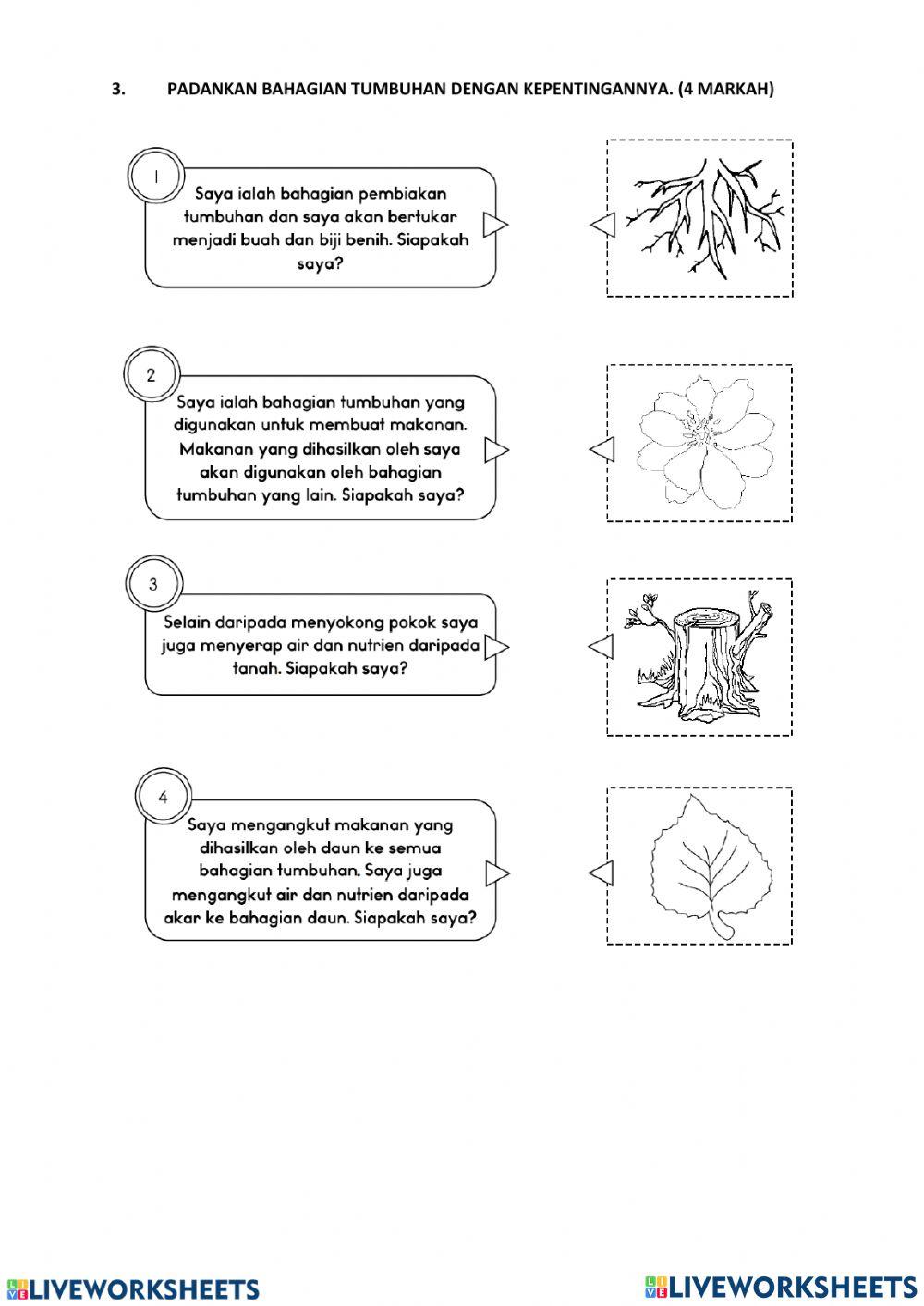 3. PADANKAN BAHAGIAN TUMBUHAN DENGAN KEPENTINGANNYA. (4 MARKAH)

1
Saya ialah bahagian pembiakan tumbuhan dan saya akan bertukar menjadi buah dan biji benih. Siapakah saya?

2
Saya ialah bahagian tumbuhan yang digunakan untuk membuat makanan. Makanan yang dihasilkan oleh saya akan digunakan oleh bahagian tumbuhan yang lain. Siapakah saya?

3
Selain daripada menyokong pokok saya juga menyerap air dan nutrien daripada tanah. Siapakah saya?

4
Saya mengangkut makanan yang dihasilkan oleh daun ke semua bahagian tumbuhan. Saya juga mengangkut air dan nutrien daripada akar ke bahagian daun. Siapakah saya?

LIVEWORKSHEETS LIVEWORKSHEETS