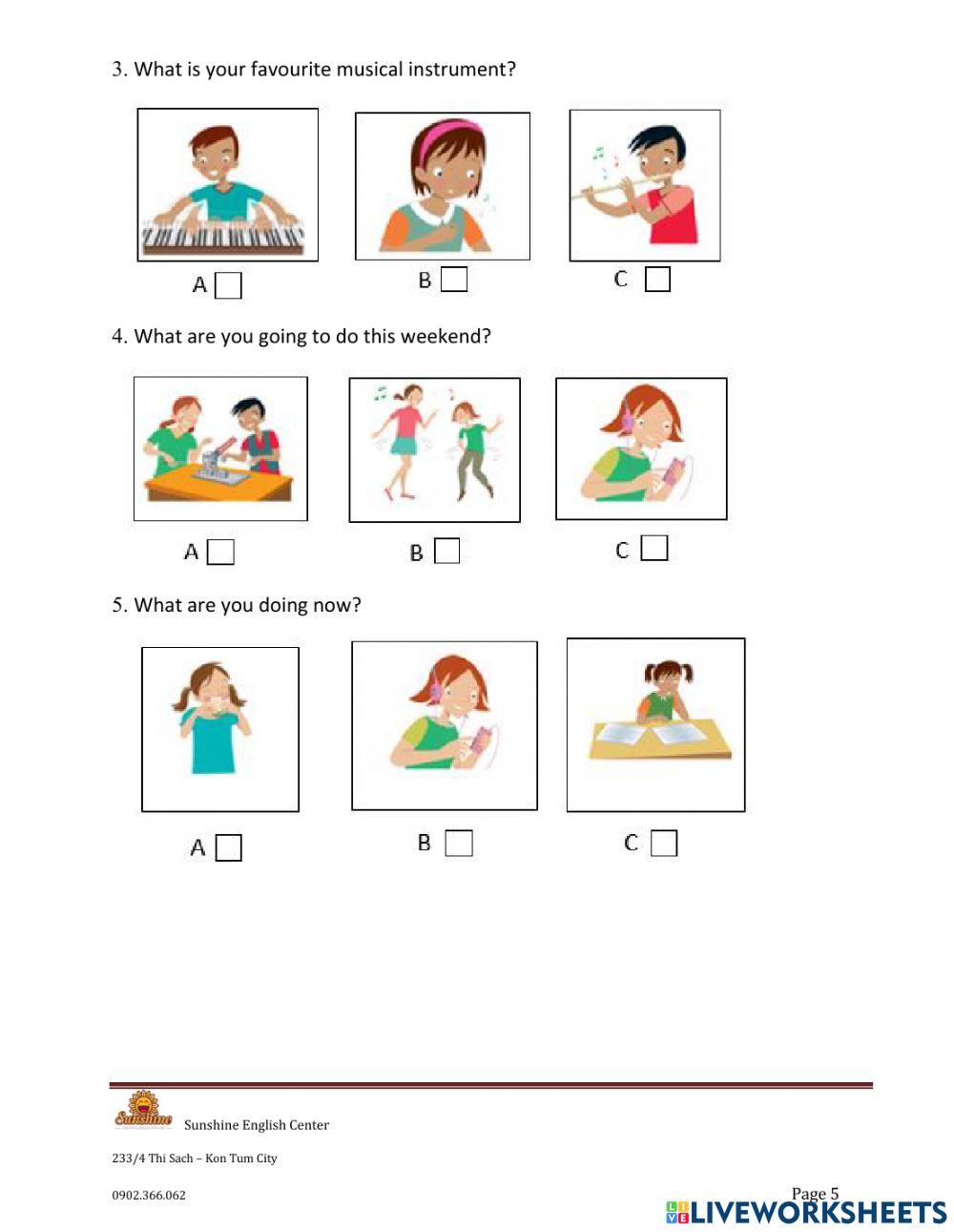 3. What is your favourite musical instrument?

A

B

C

4. What are you going to do this weekend?

A

B

C

5. What are you doing now?

A

B

C

Sunshine

Sunshine English Center

233/4 Thi Sach – Kon Tum City

0902.366.062

Page 5

LIVEWORKSHEETS