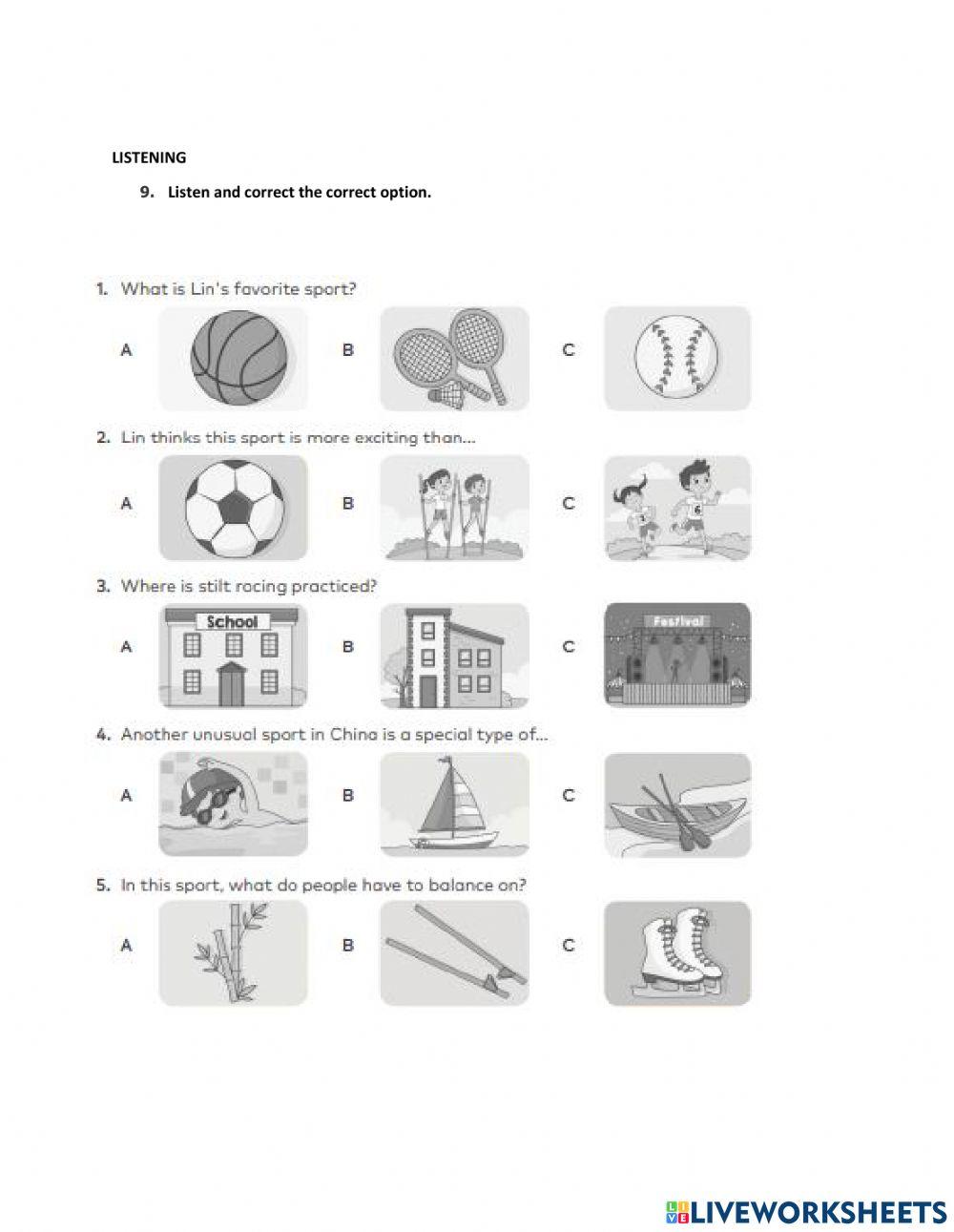 LISTENING

9. Listen and correct the correct option.

1. What is Lin's favorite sport?

A B C

2. Lin thinks this sport is more exciting than...

A B C

3. Where is stilt racing practiced?

A School B C Festival

4. Another unusual sport in China is a special type of...

A B C

5. In this sport, what do people have to balance on?

A B C

LIVEWORKSHEETS