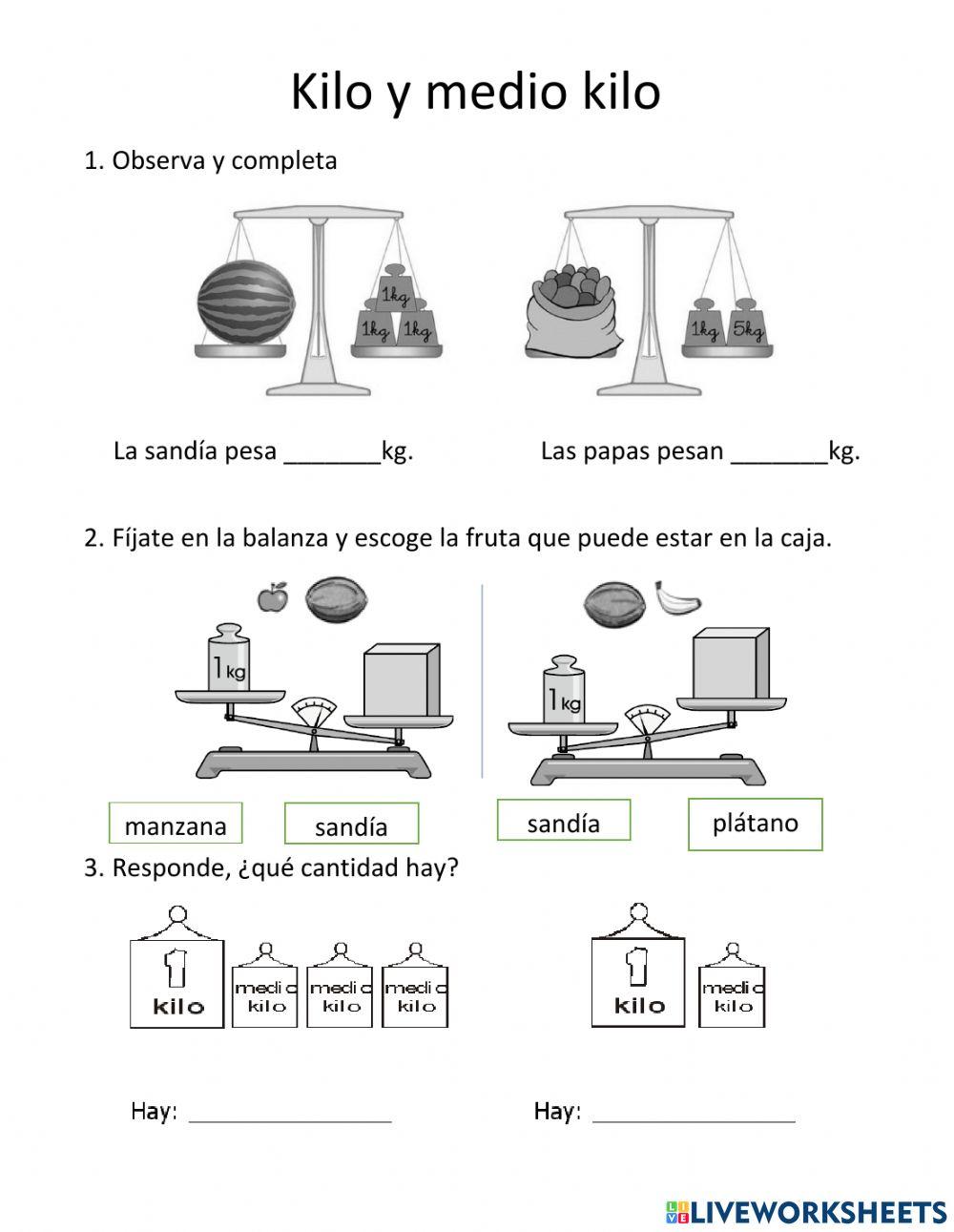 Kilo y medio kilo

1. Observa y completa

1kg
1kg 1kg

1kg 5kg

La sandía pesa _______kg.

Las papas pesan _______kg.

2. Fíjate en la balanza y escoge la fruta que puede estar en la caja.

1kg

1kg

manzana

sandía

sandía

plátano

3. Responde, ¿qué cantidad hay?

1 kilo
medio kilo
medio kilo
medio kilo

1 kilo
medio kilo

Hay: ________________

Hay: ________________

LIVEWORKSHEETS