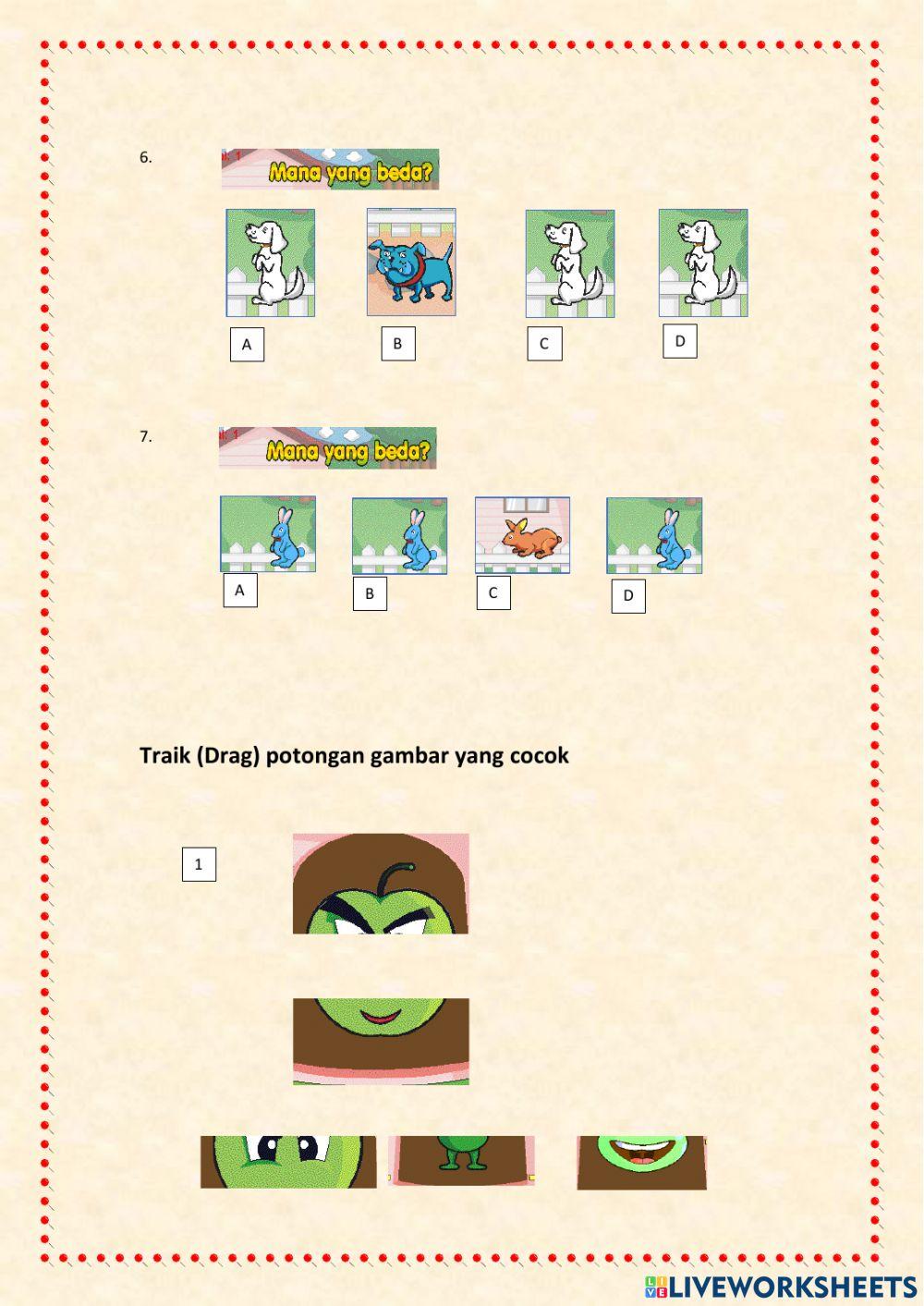 6.

Mana yang beda?

A

B

C

D

7.

Mana yang beda?

A

B

C

D

Traik (Drag) potongan gambar yang cocok

1

LIVEWORKSHEETS