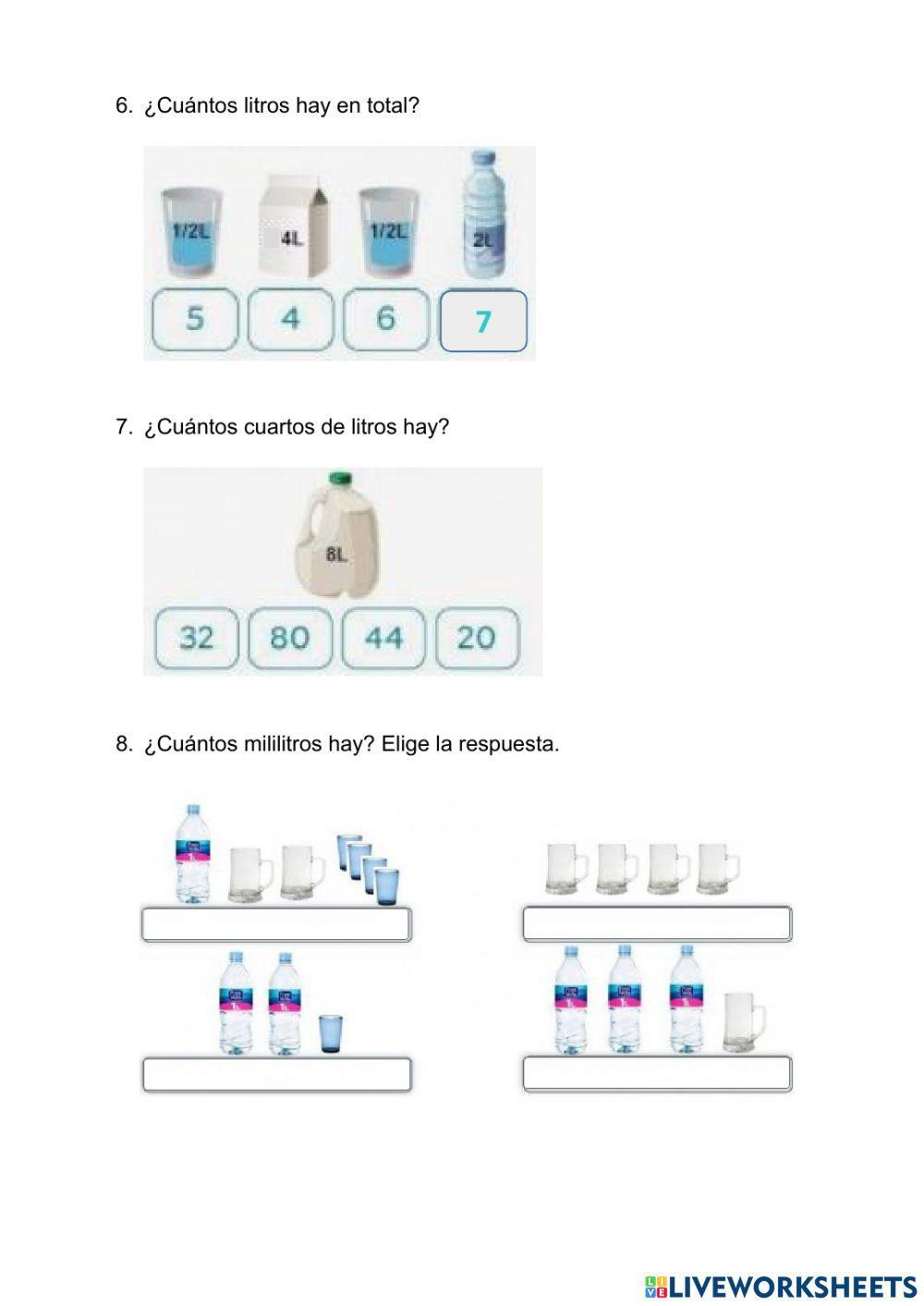 6. ¿Cuántos litros hay en total?

1/2L 4L 1/2L 2L

5 4 6 7

7. ¿Cuántos cuartos de litros hay?

8L

32 80 44 20

8. ¿Cuántos mililitros hay? Elige la respuesta.

LIVEWORKSHEETS