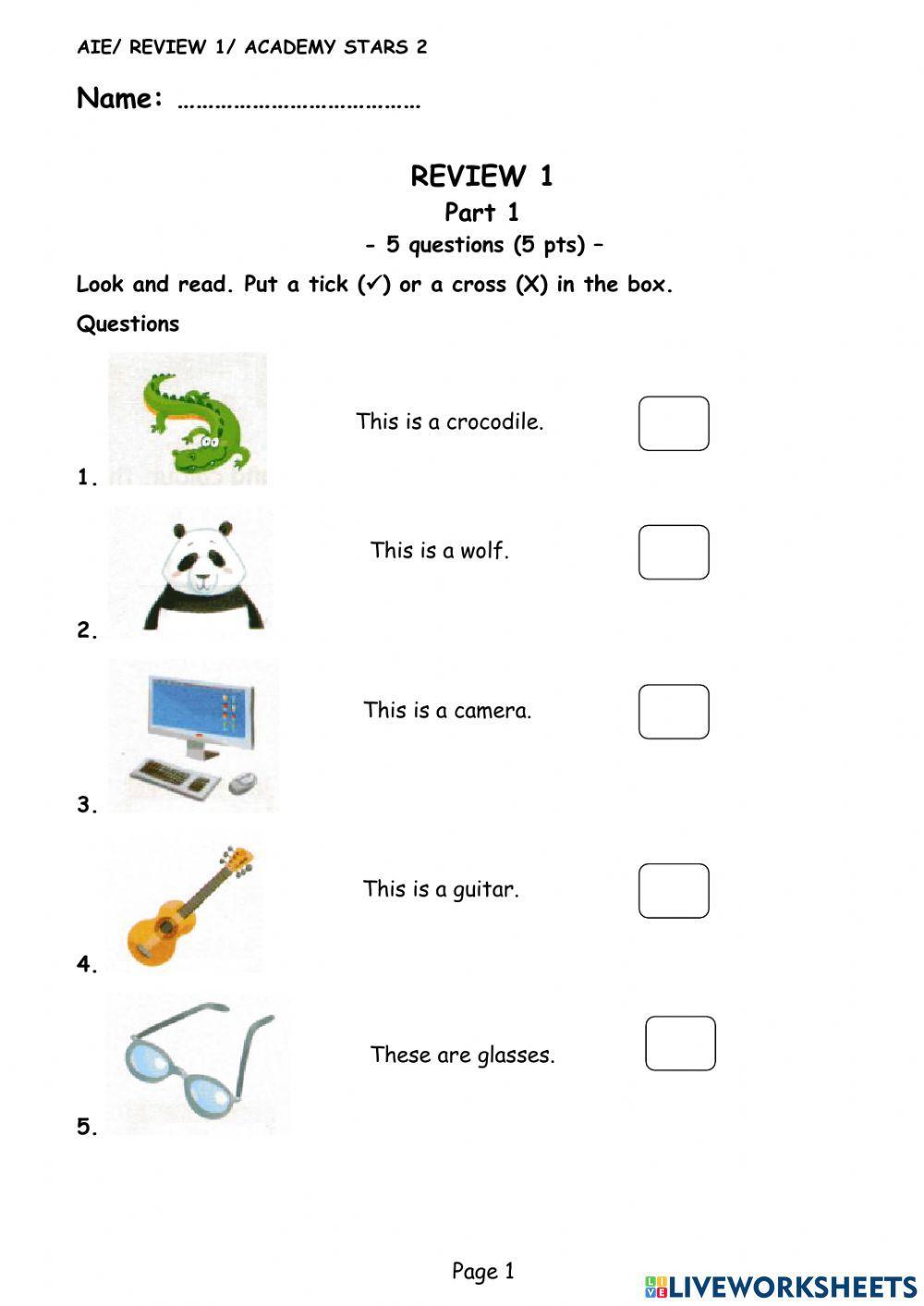 AIE/ REVIEW 1/ ACADEMY STARS 2

Name: ………………………………

REVIEW 1
Part 1
- 5 questions (5 pts) –

Look and read. Put a tick (✓) or a cross (X) in the box.

Questions

1. This is a crocodile.

2. This is a wolf.

3. This is a camera.

4. This is a guitar.

5. These are glasses.

Page 1

LIVEWORKSHEETS