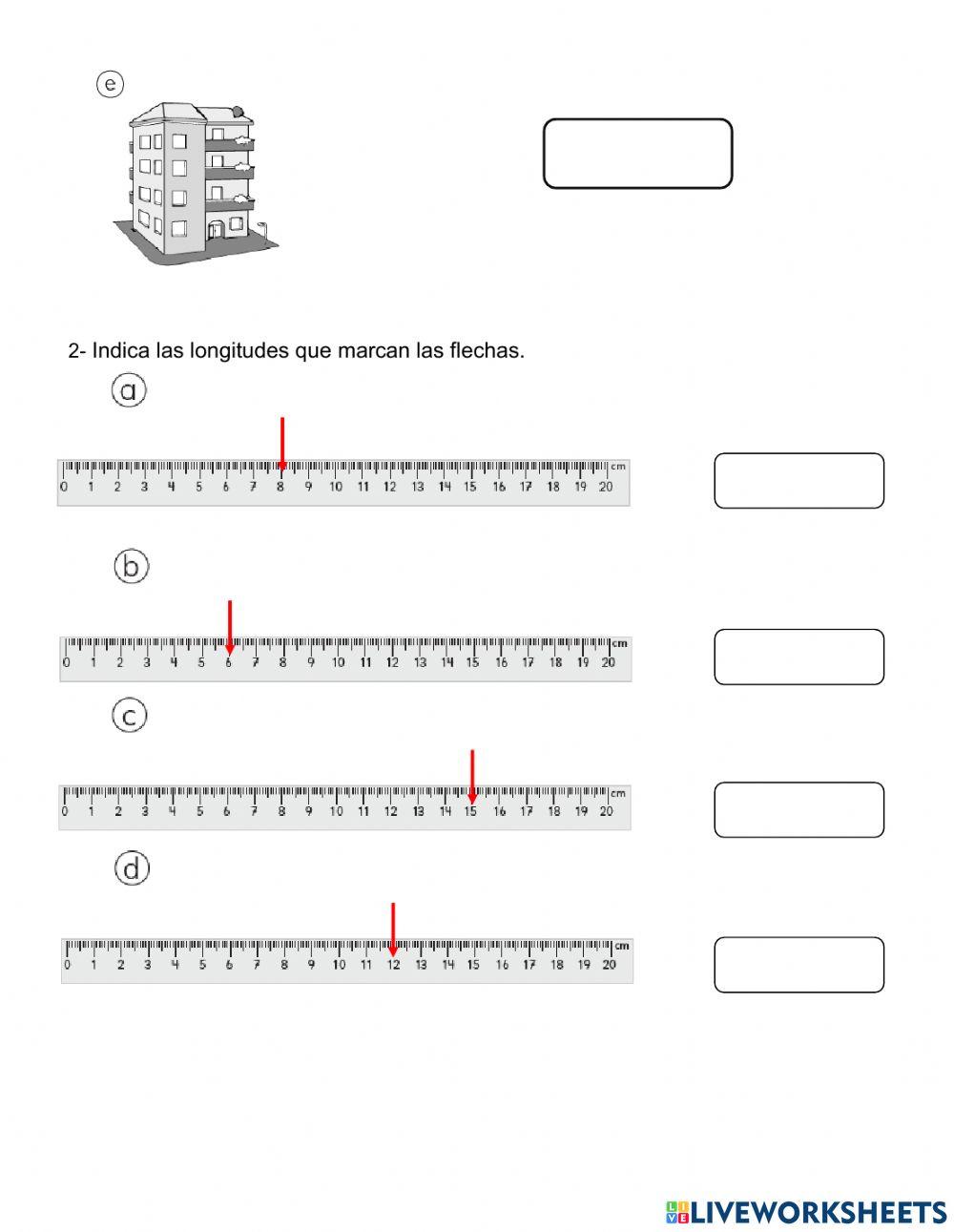 e

2- Indica las longitudes que marcan las flechas.

a

cm
0 1 2 3 4 5 6 7 8 9 10 11 12 13 14 15 16 17 18 19 20

b

cm
0 1 2 3 4 5 6 7 8 9 10 11 12 13 14 15 16 17 18 19 20

c

cm
0 1 2 3 4 5 6 7 8 9 10 11 12 13 14 15 16 17 18 19 20

d

cm
0 1 2 3 4 5 6 7 8 9 10 11 12 13 14 15 16 17 18 19 20

LIVEWORKSHEETS