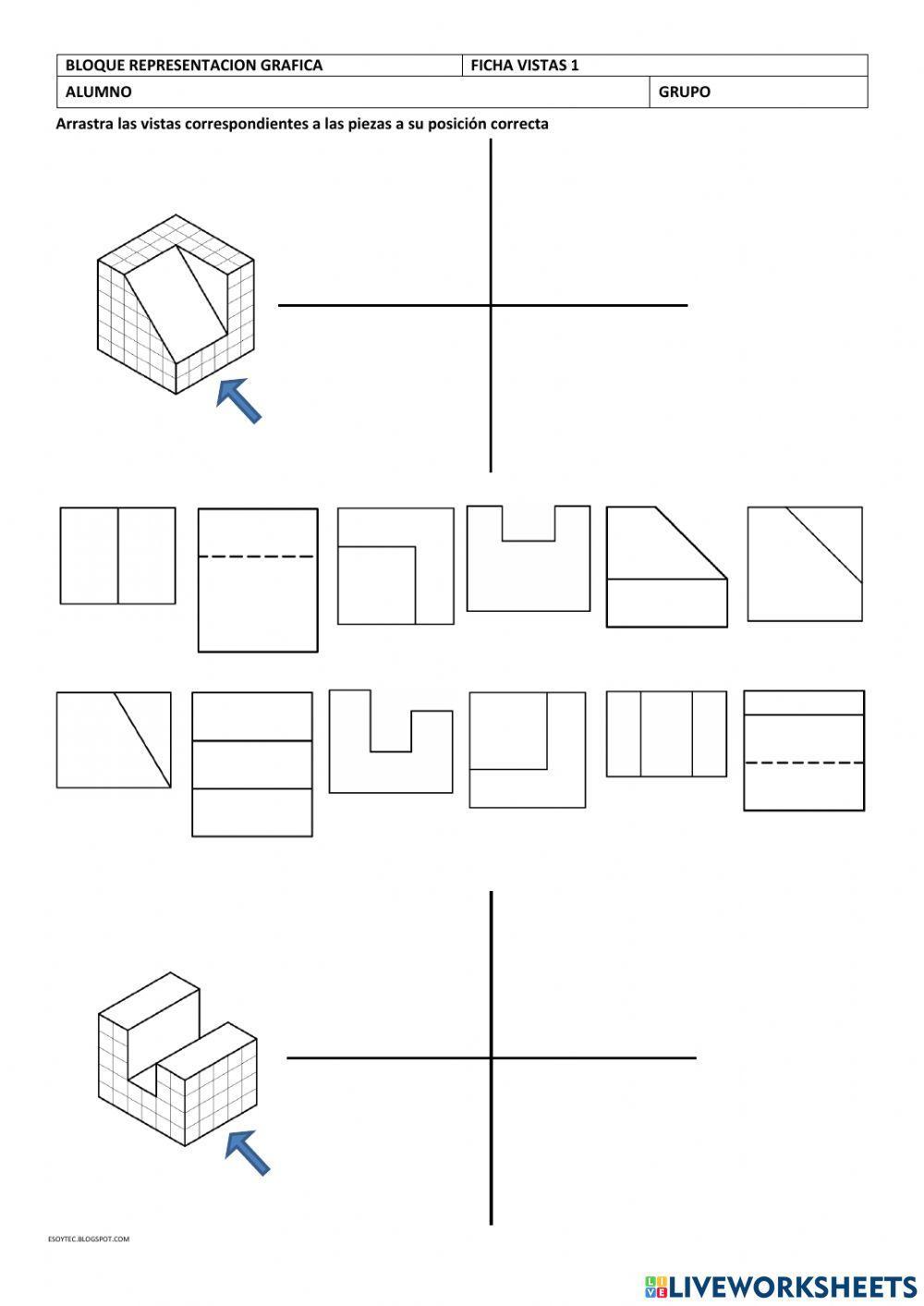 | BLOQUE REPRESENTACION GRAFICA | FICHA VISTAS 1 |
|---|---|
| ALUMNO | GRUPO |

Arrastra las vistas correspondientes a las piezas a su posición correcta

ESOYTEC.BLOGSPOT.COM

LIVEWORKSHEETS