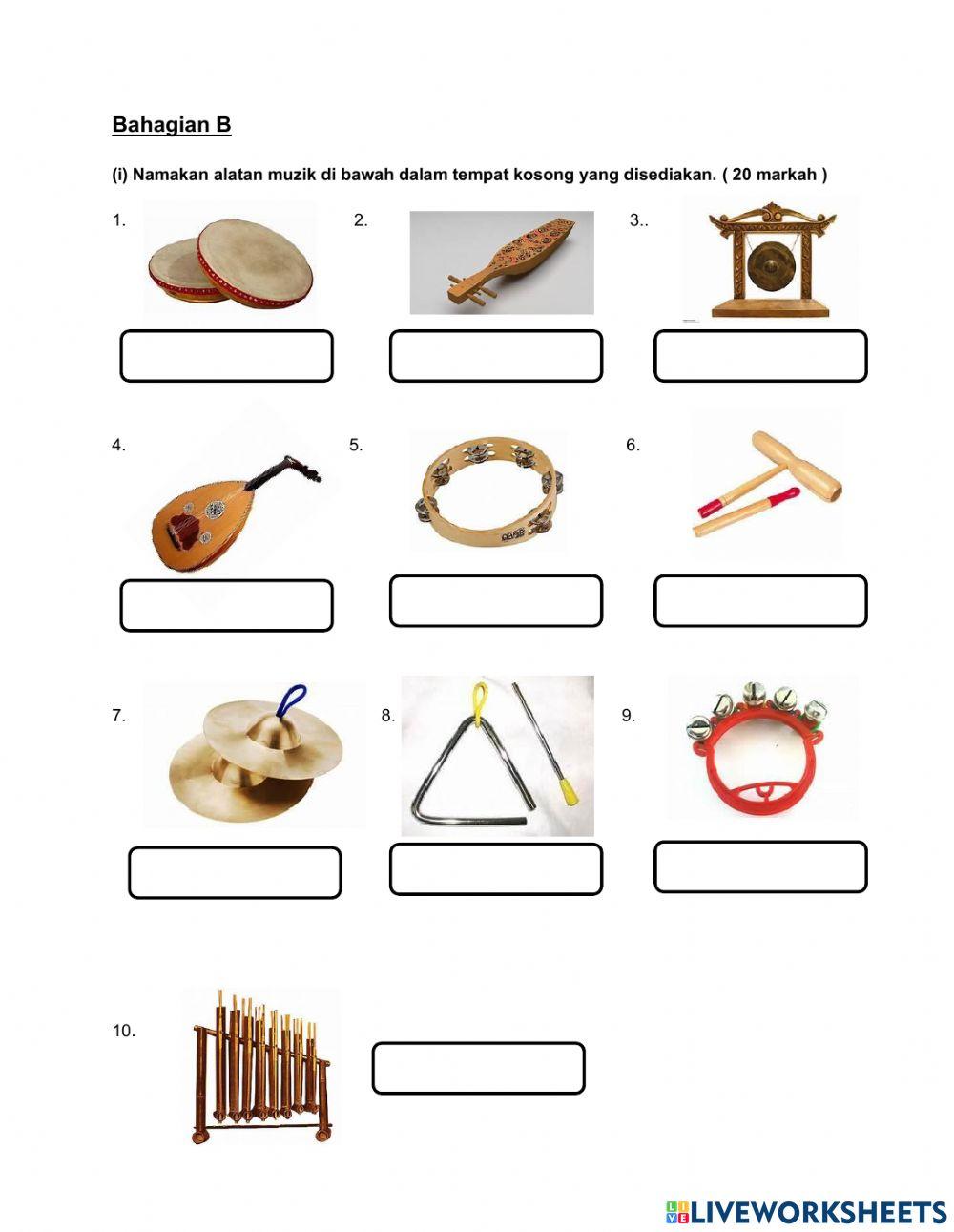 Bahagian B

(i) Namakan alatan muzik di bawah dalam tempat kosong yang disediakan. ( 20 markah )

1.

2.

3..

4.

5.

6.

7.

8.

9.

10.

LIVEWORKSHEETS