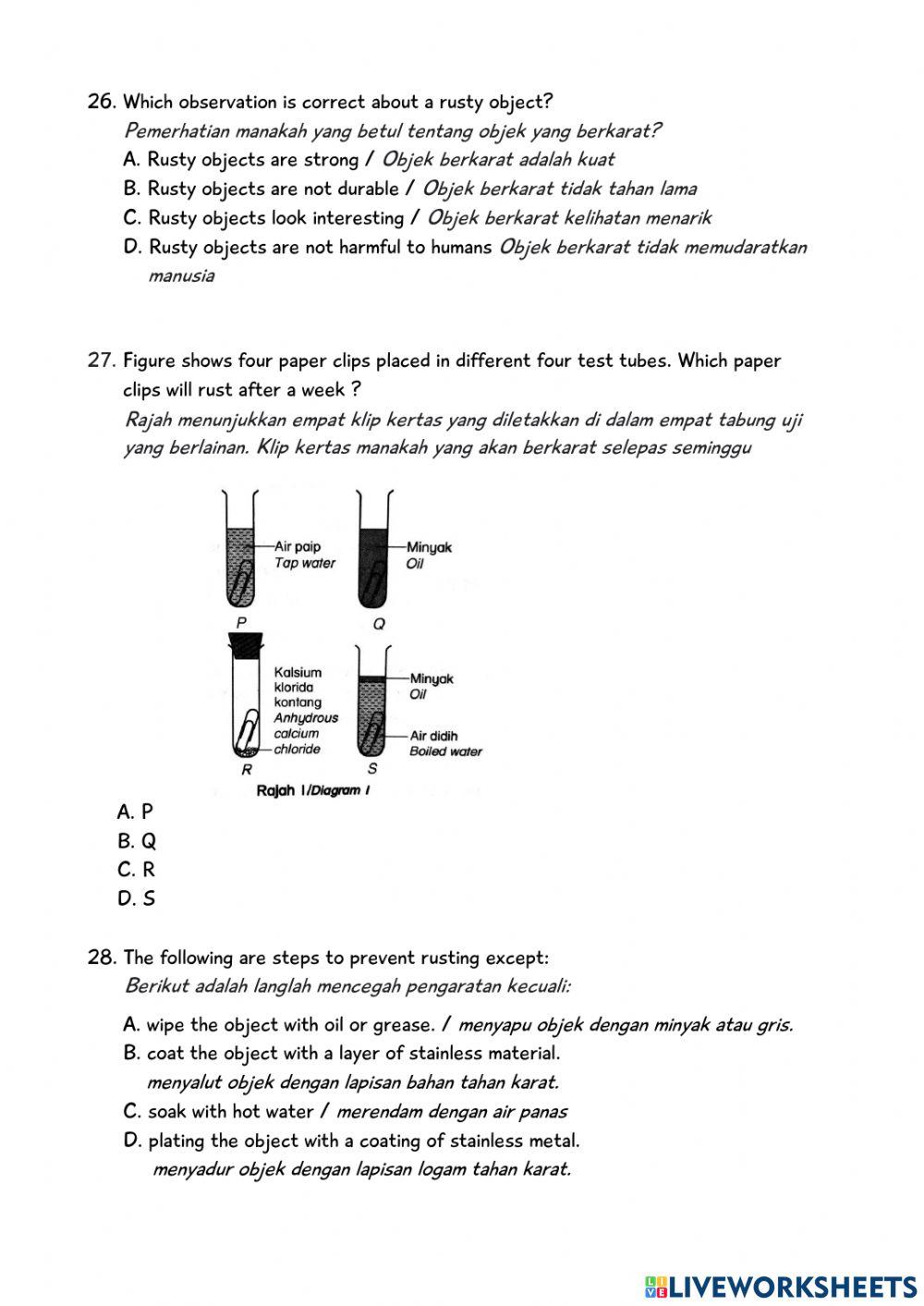 26. Which observation is correct about a rusty object?
Pemerhatian manakah yang betul tentang objek yang berkarat?
A. Rusty objects are strong / Objek berkarat adalah kuat
B. Rusty objects are not durable / Objek berkarat tidak tahan lama
C. Rusty objects look interesting / Objek berkarat kelihatan menarik
D. Rusty objects are not harmful to humans Objek berkarat tidak memudaratkan manusia

27. Figure shows four paper clips placed in different four test tubes. Which paper clips will rust after a week ?
Rajah menunjukkan empat klip kertas yang diletakkan di dalam empat tabung uji yang berlainan. Klip kertas manakah yang akan berkarat selepas seminggu

Air paip
Tap water
P
Minyak
Oil
Q
Kalsium klorida kontang
Anhydrous calcium chloride
R
Minyak
Oil
Air didih
Boiled water
S
Rajah 1/Diagram 1

A. P
B. Q
C. R
D. S

28. The following are steps to prevent rusting except:
Berikut adalah langlah mencegah pengaratan kecuali:
A. wipe the object with oil or grease. / menyapu objek dengan minyak atau gris.
B. coat the object with a layer of stainless material.
menyalut objek dengan lapisan bahan tahan karat.
C. soak with hot water / merendam dengan air panas
D. plating the object with a coating of stainless metal.
menyadur objek dengan lapisan logam tahan karat.

LIVEWORKSHEETS